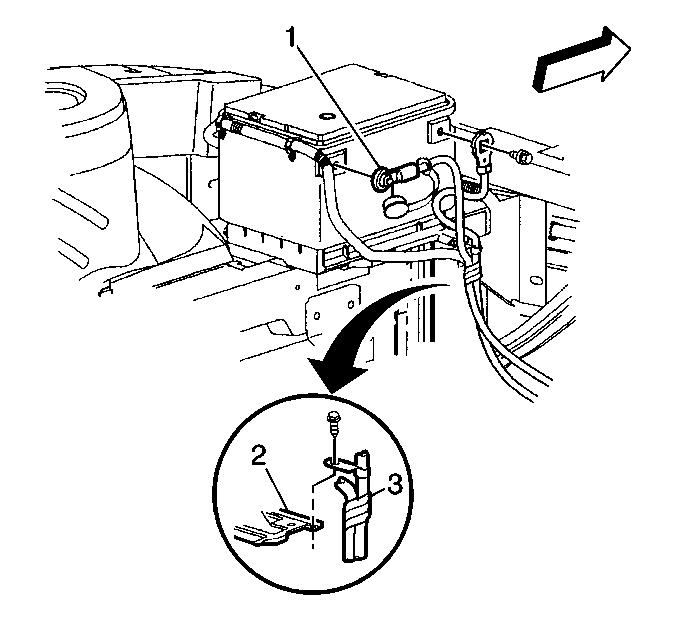 1
2
3