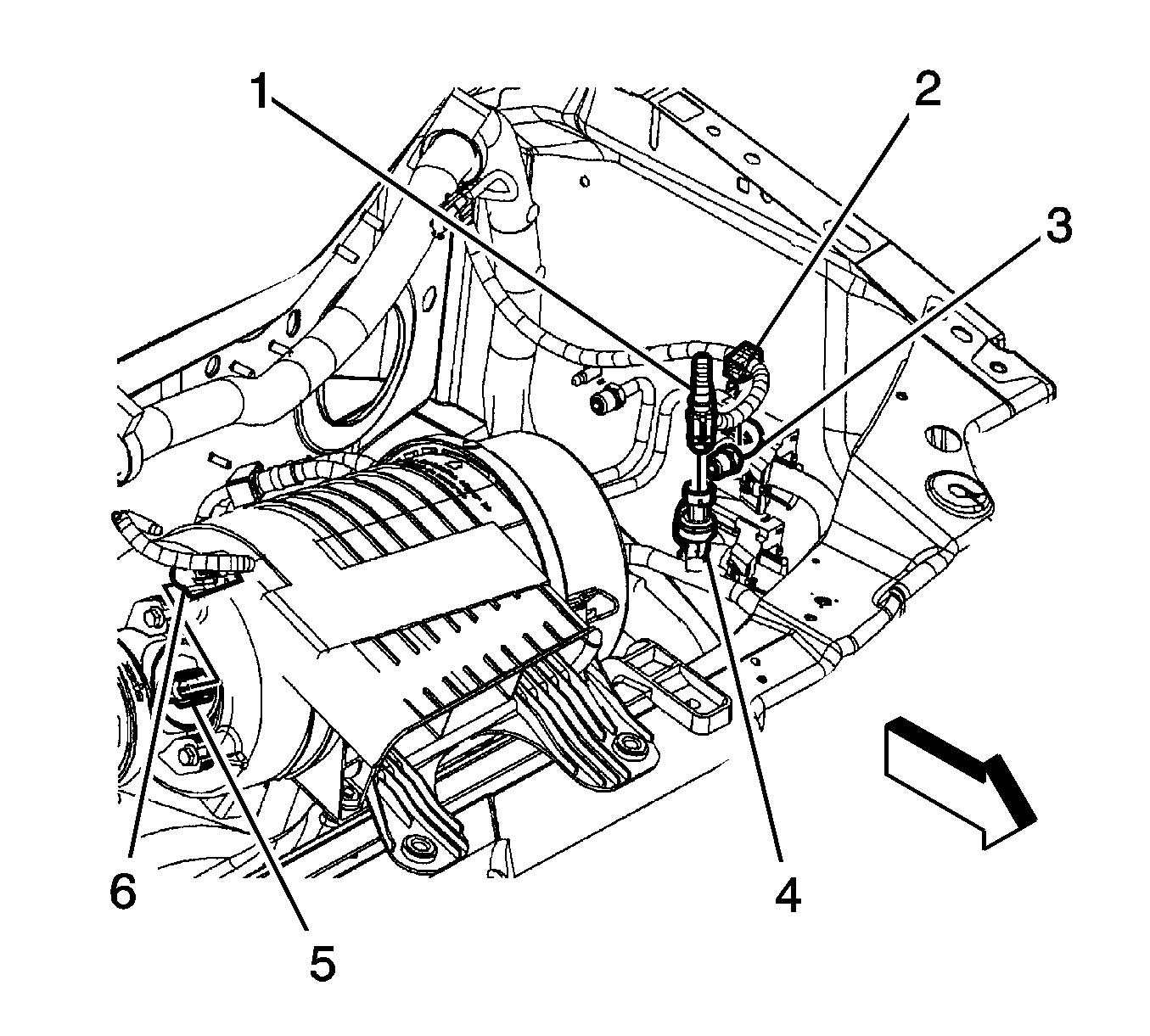 1
2
3
6
5
4