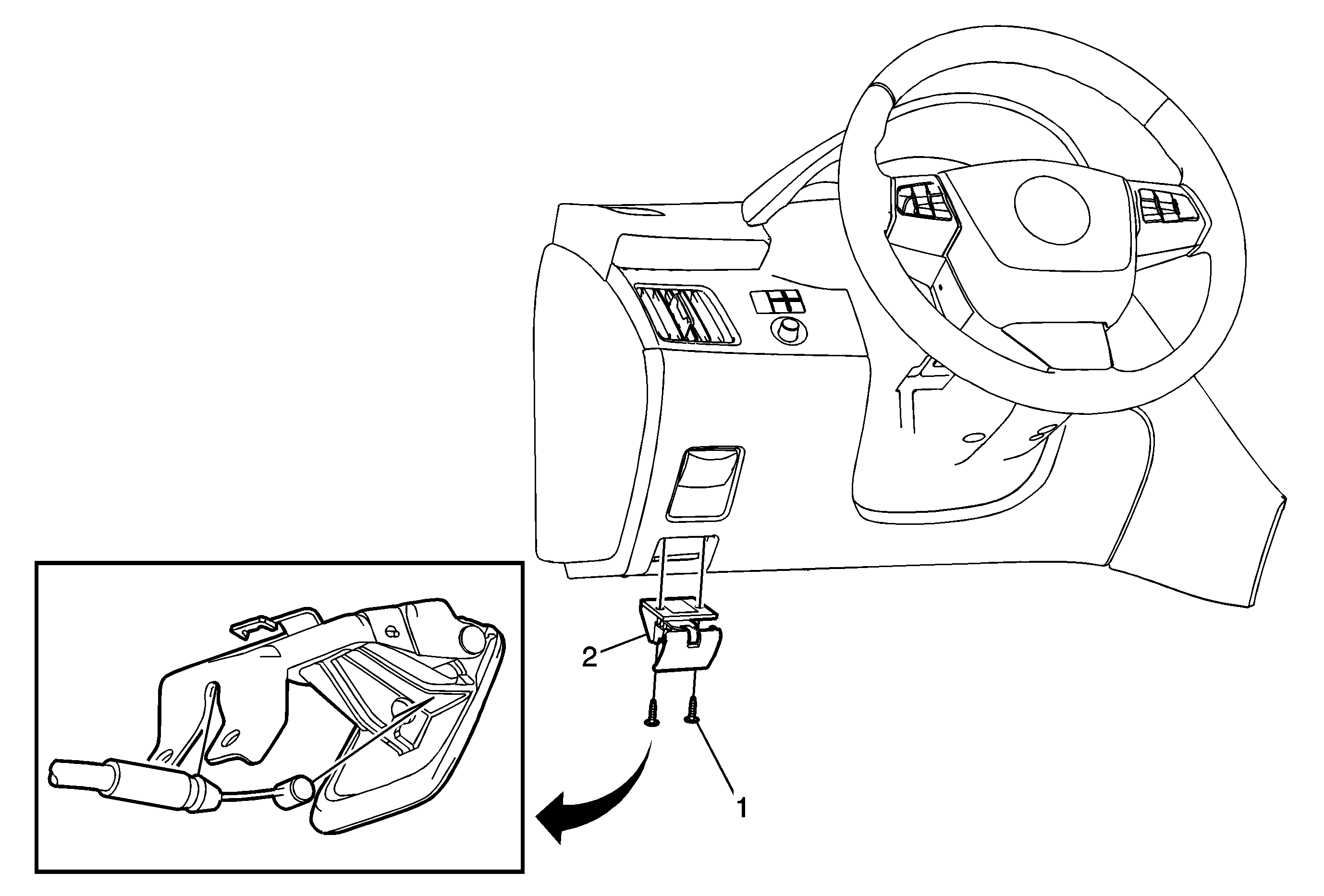 2
1