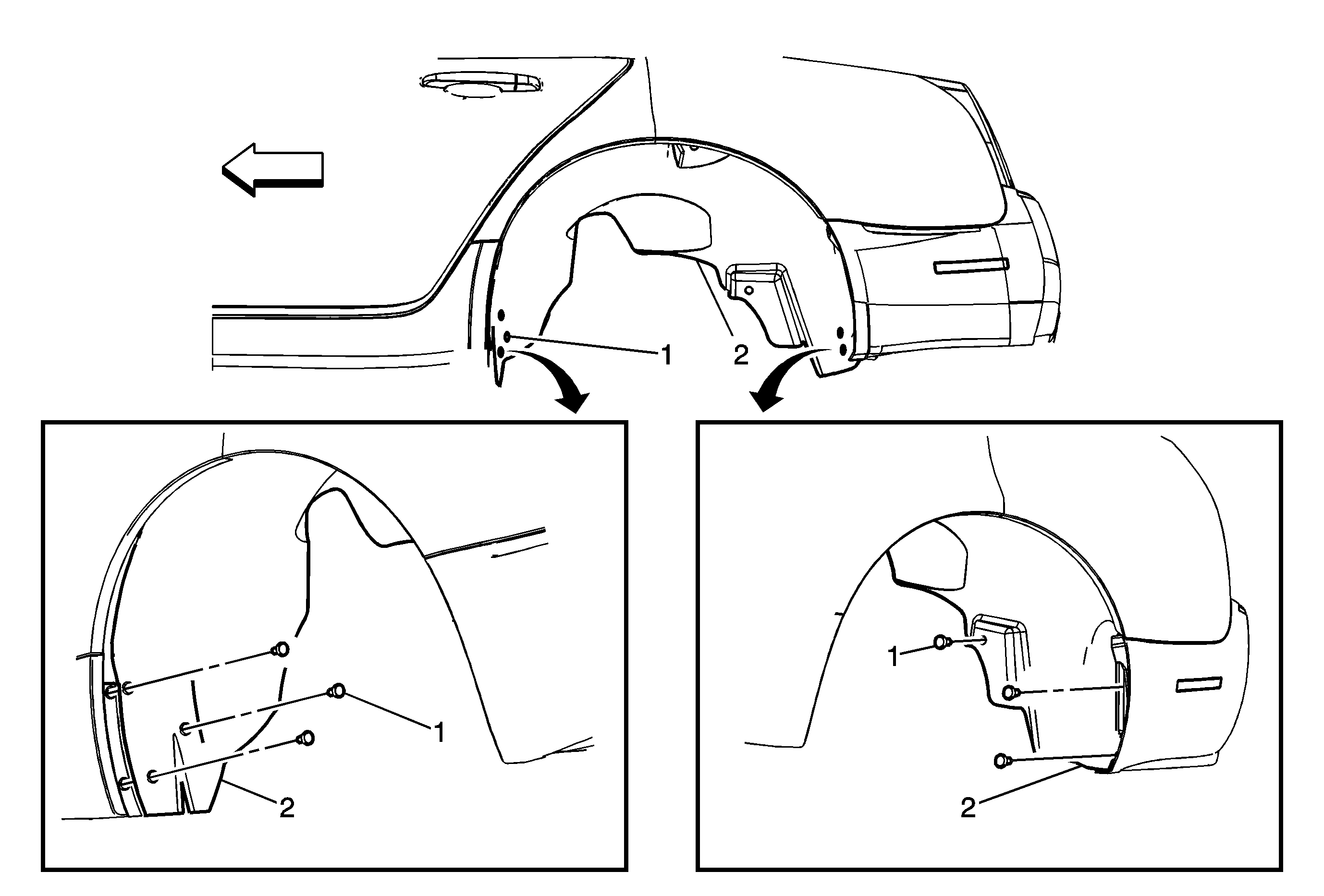 1
2
1
2
1
2