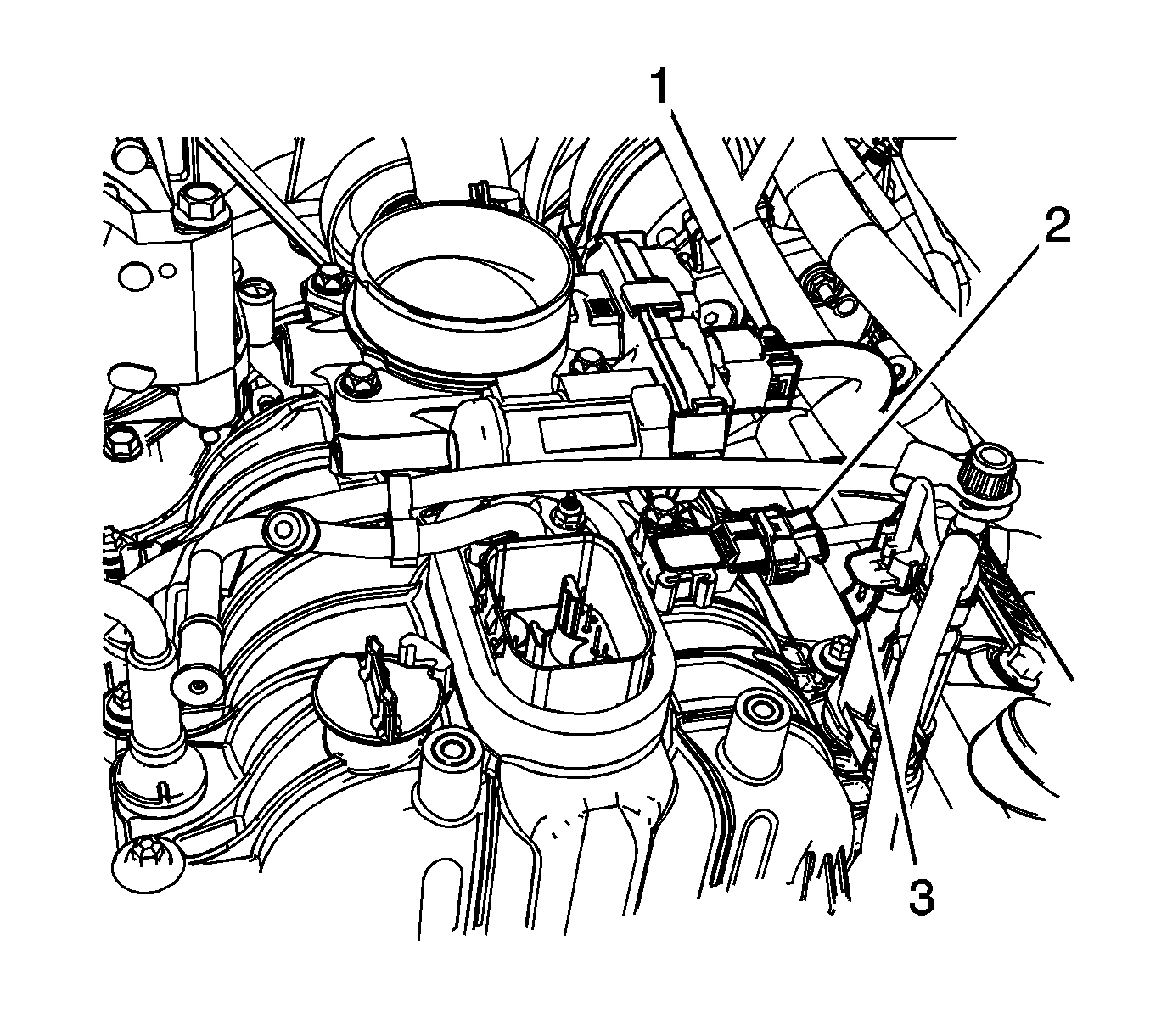 1
2
3