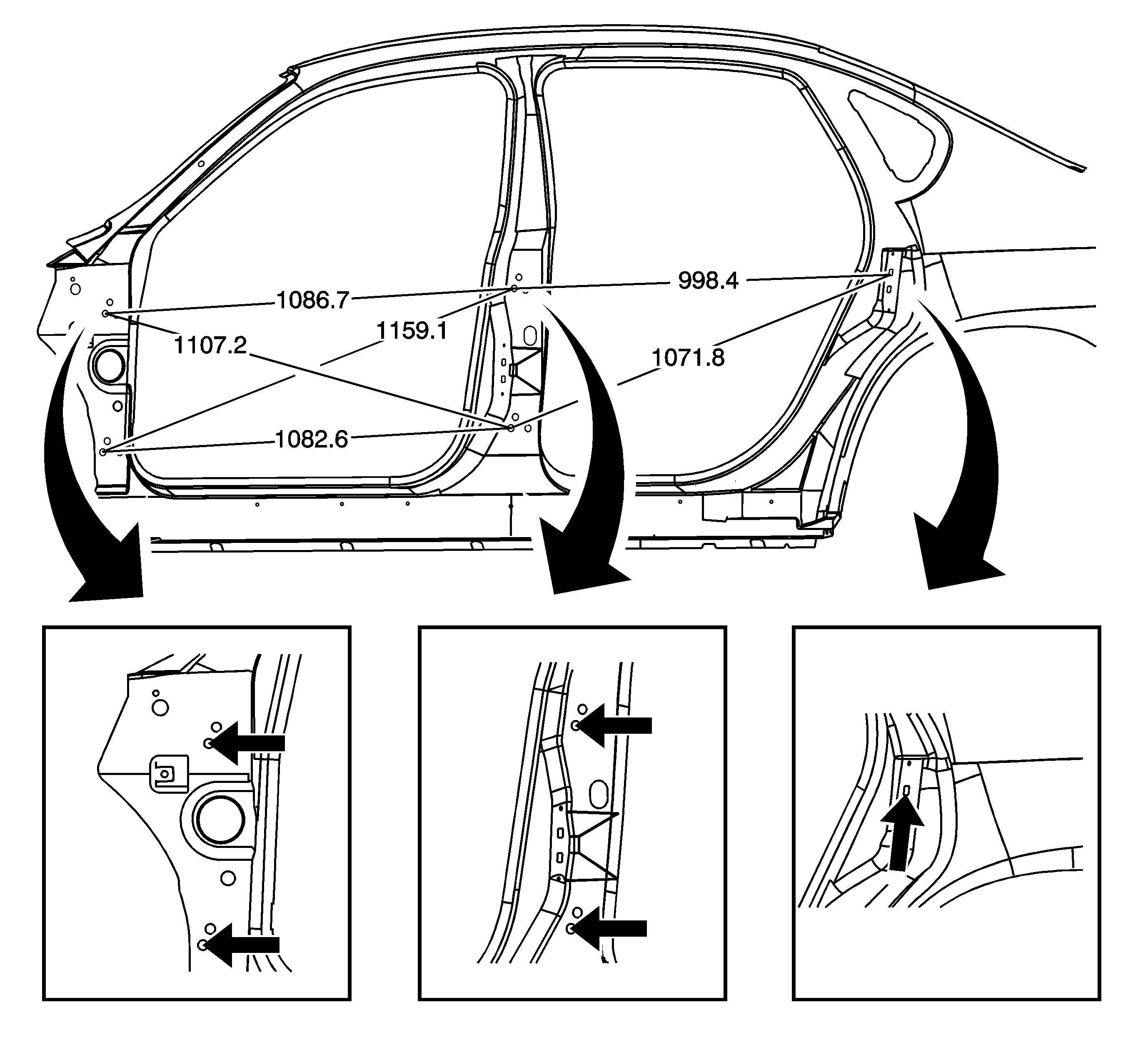 998.4
1086.7
1159.1
1107.2
1071.8
1082.6