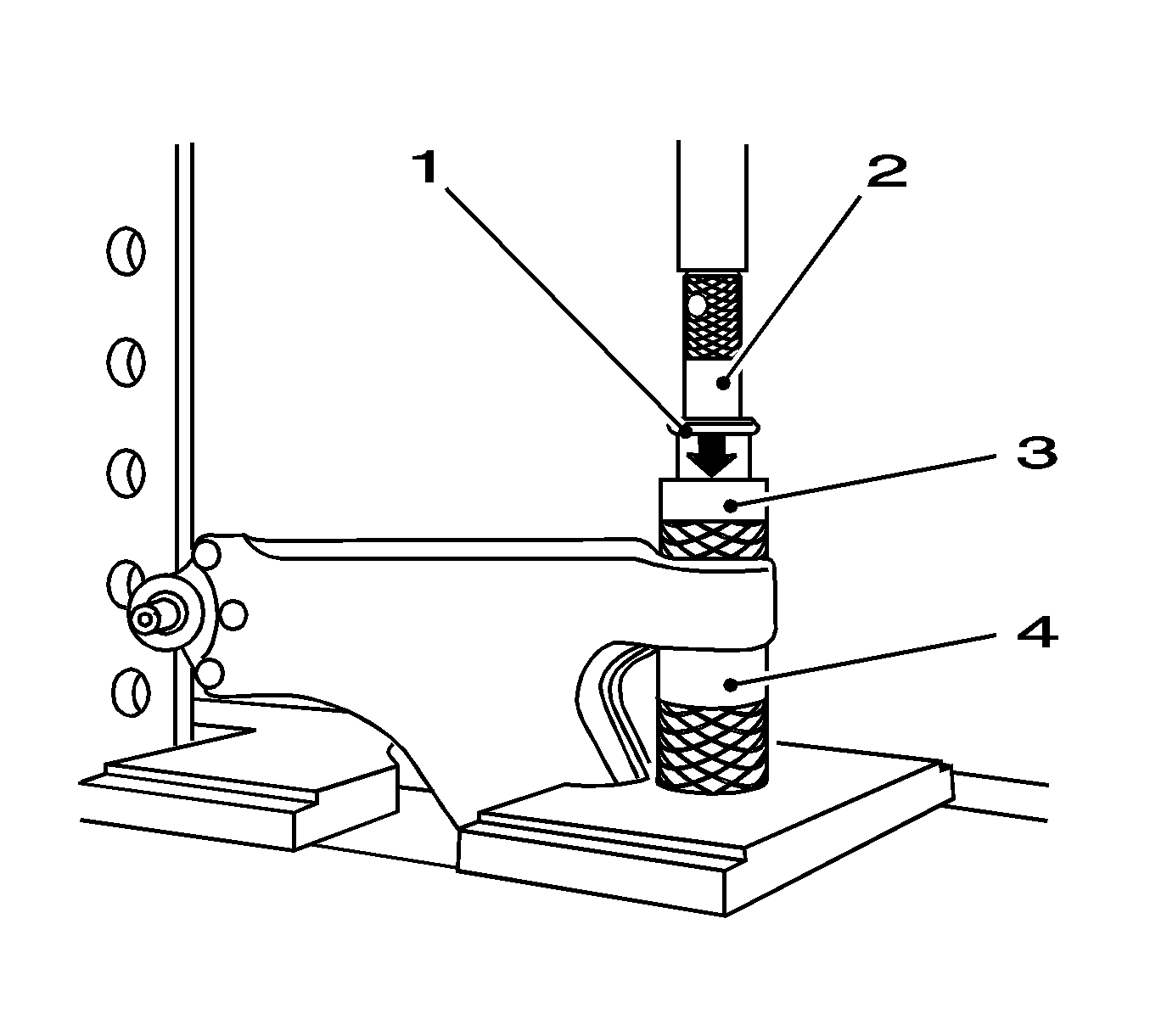 1
2
3
4