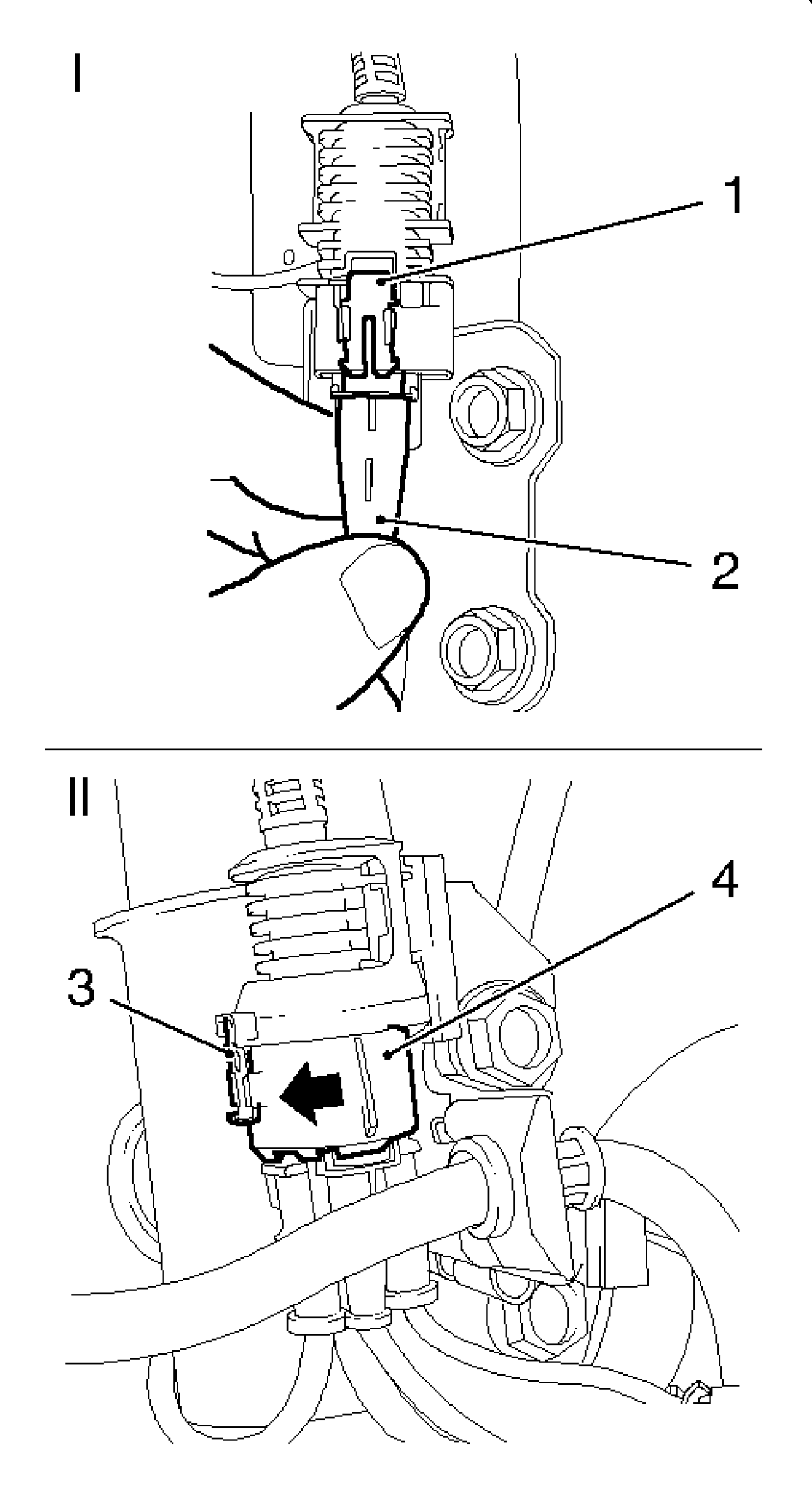 I

1

2

II

4

3