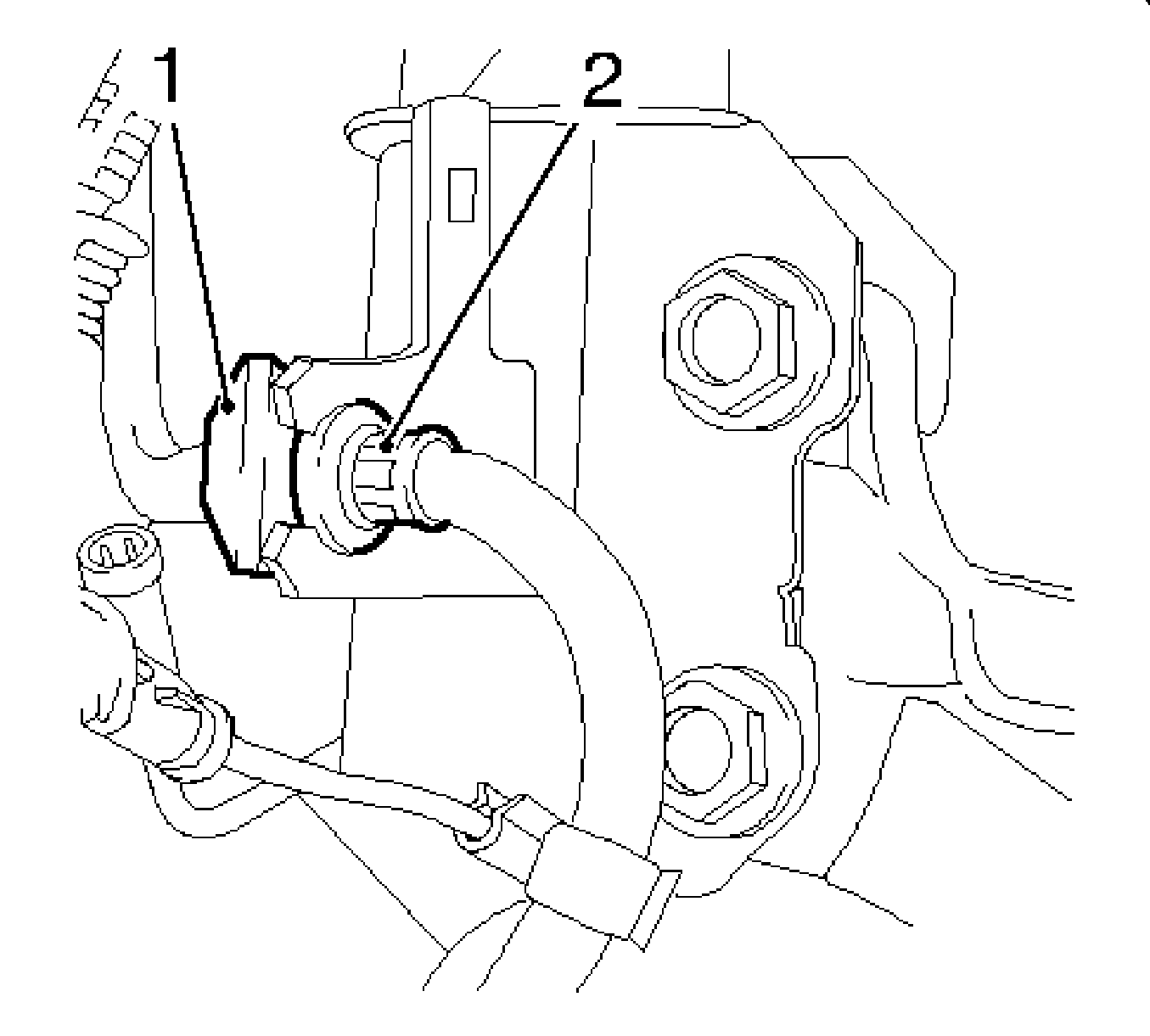 1
2