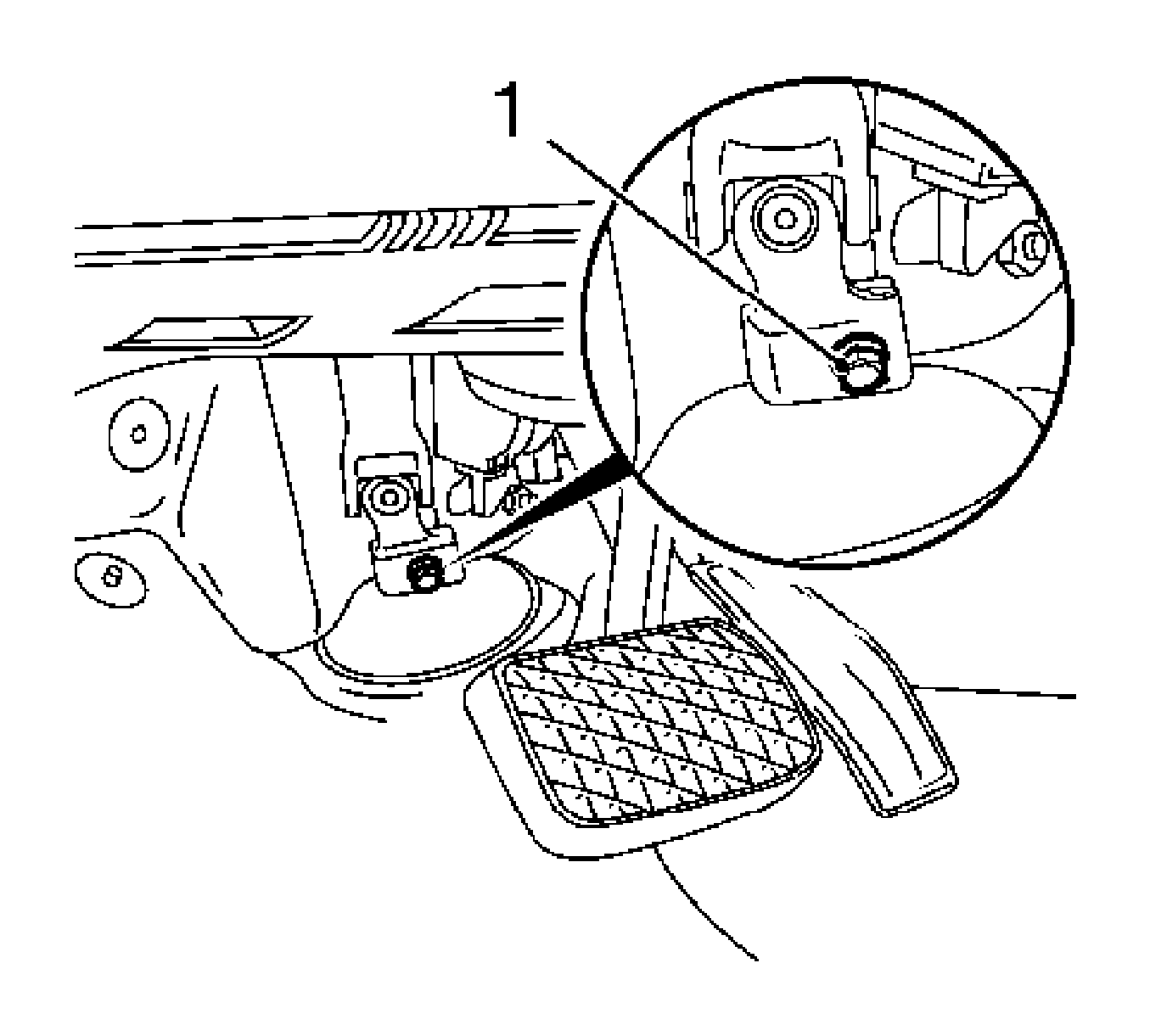 1