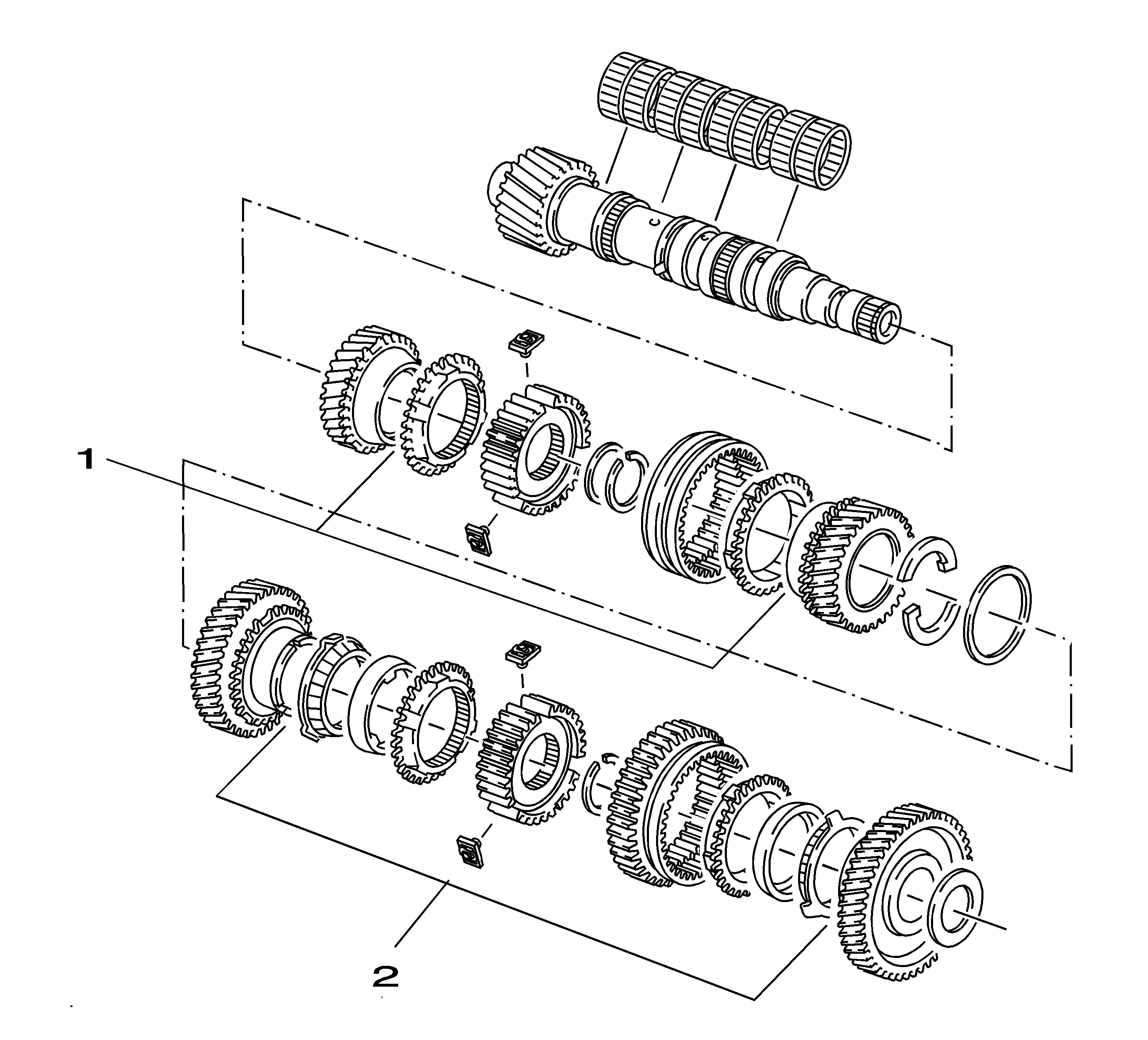 1

2