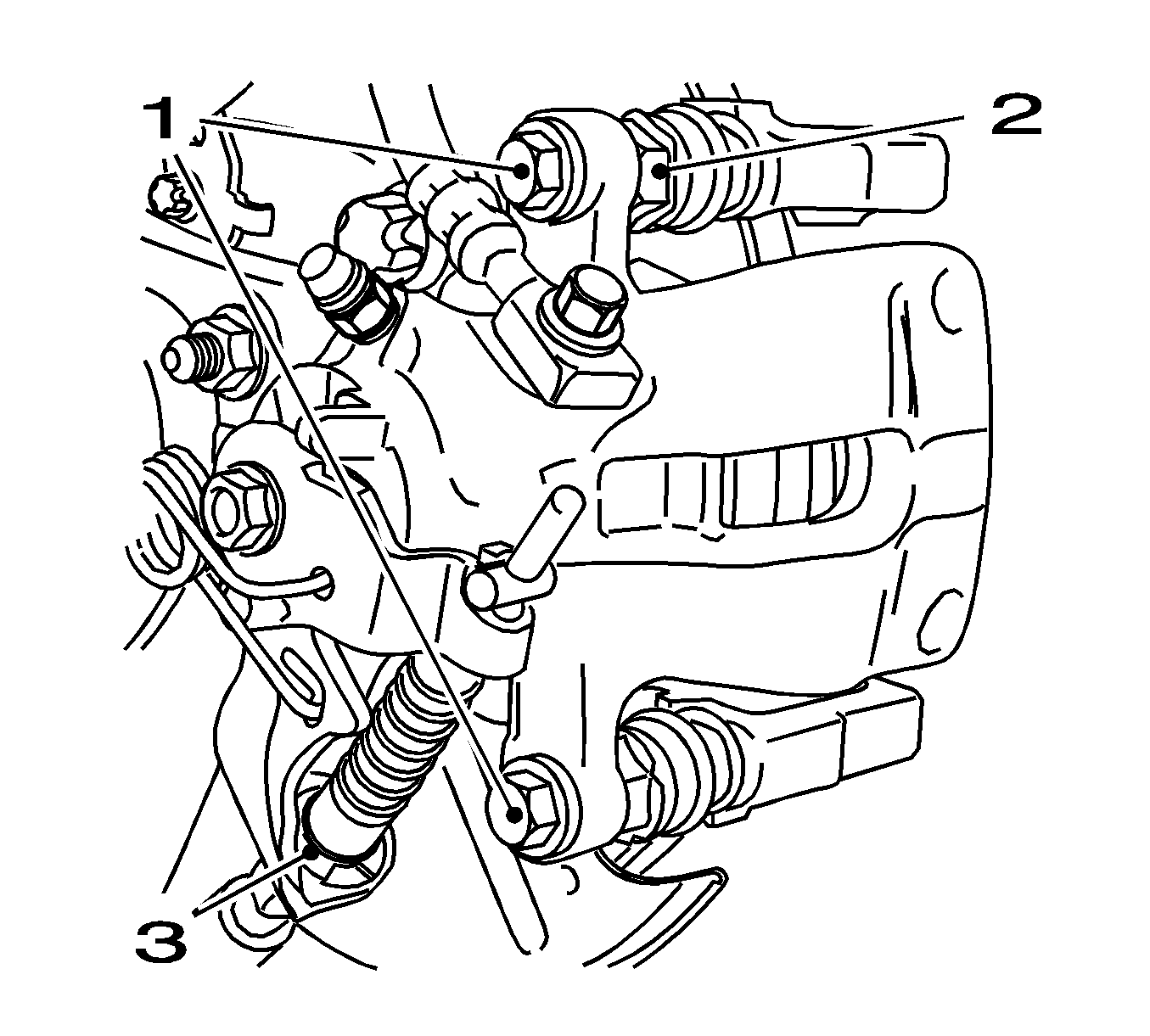 1
2
3