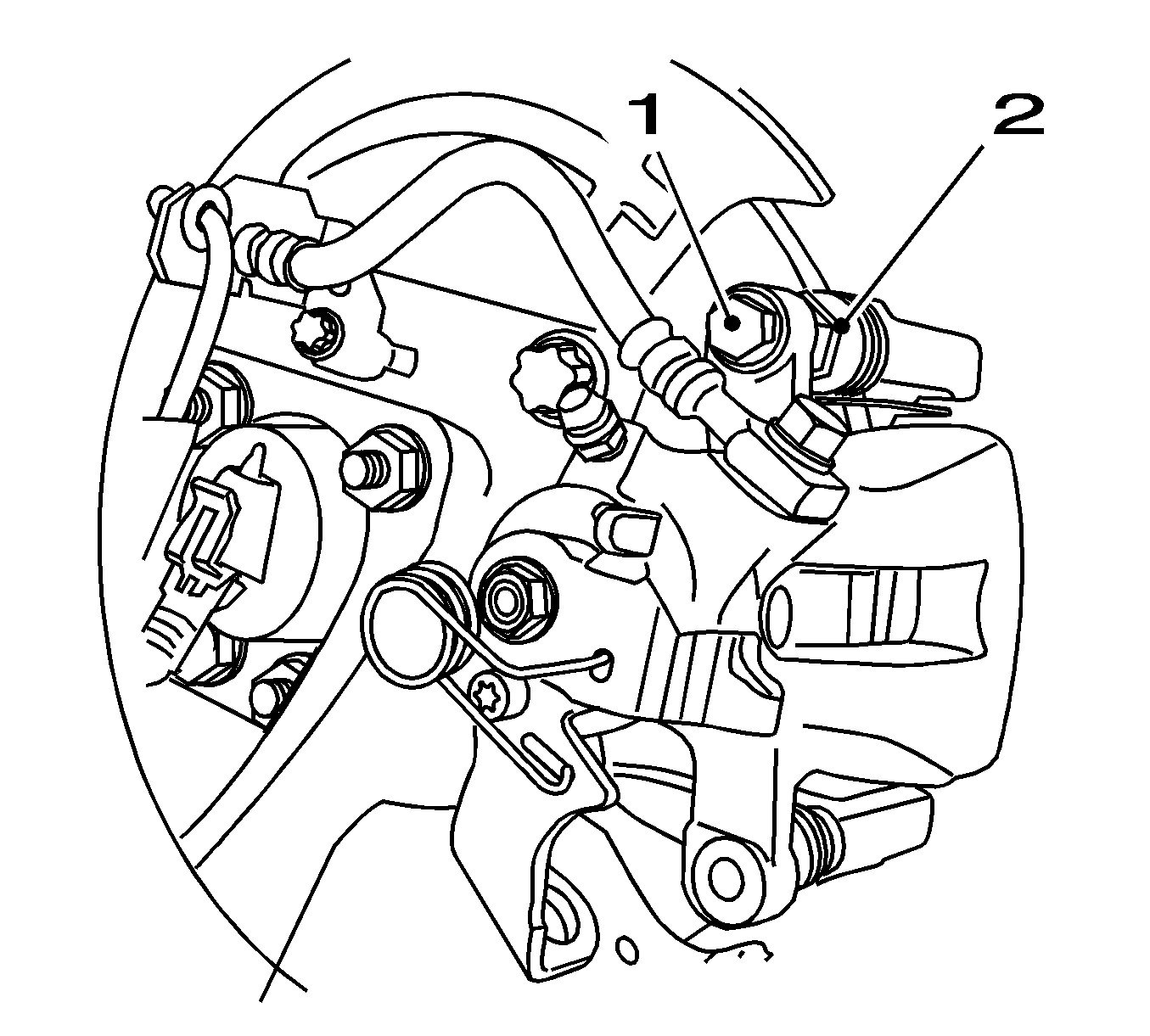 1
2