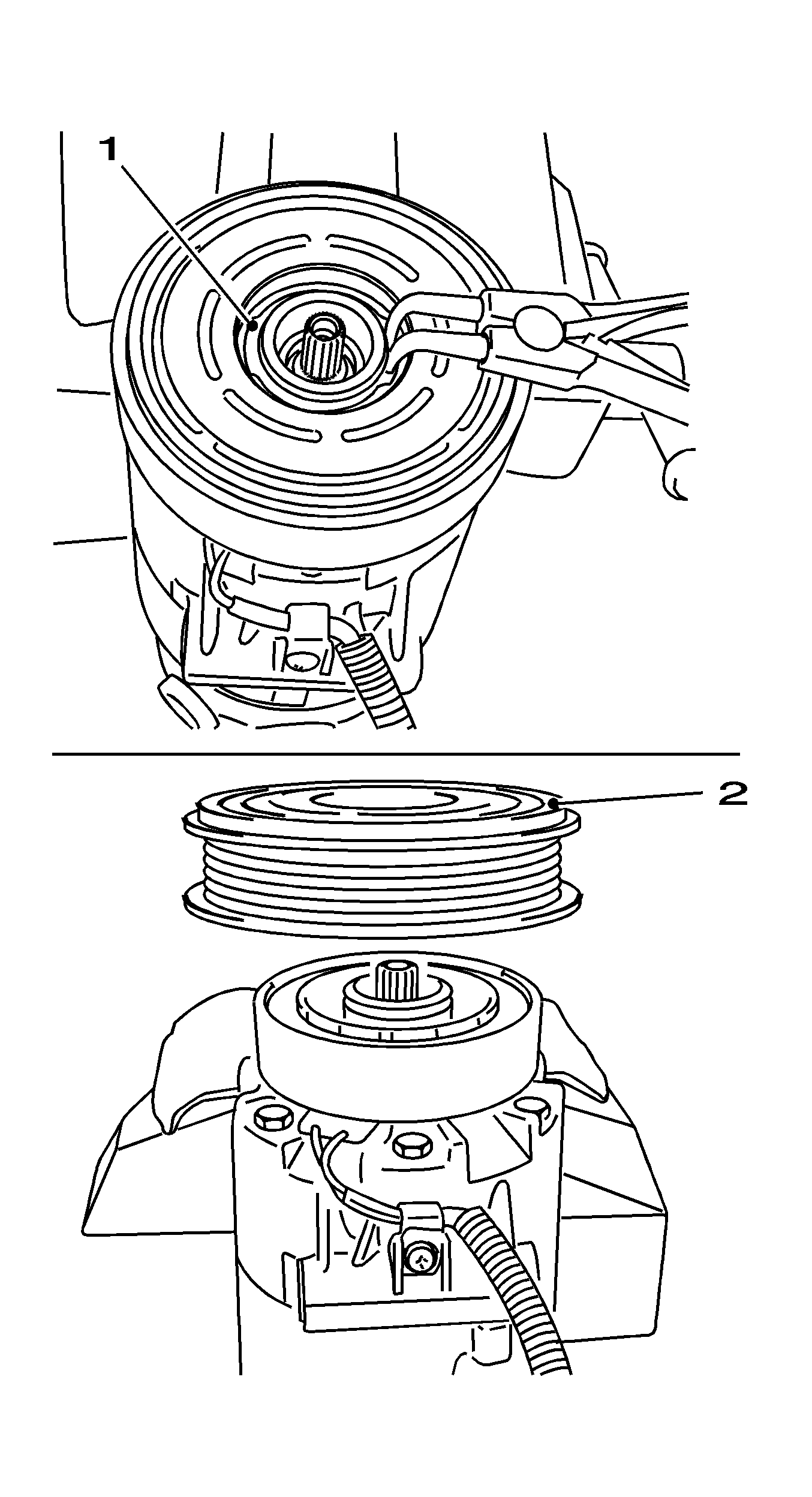 1

2