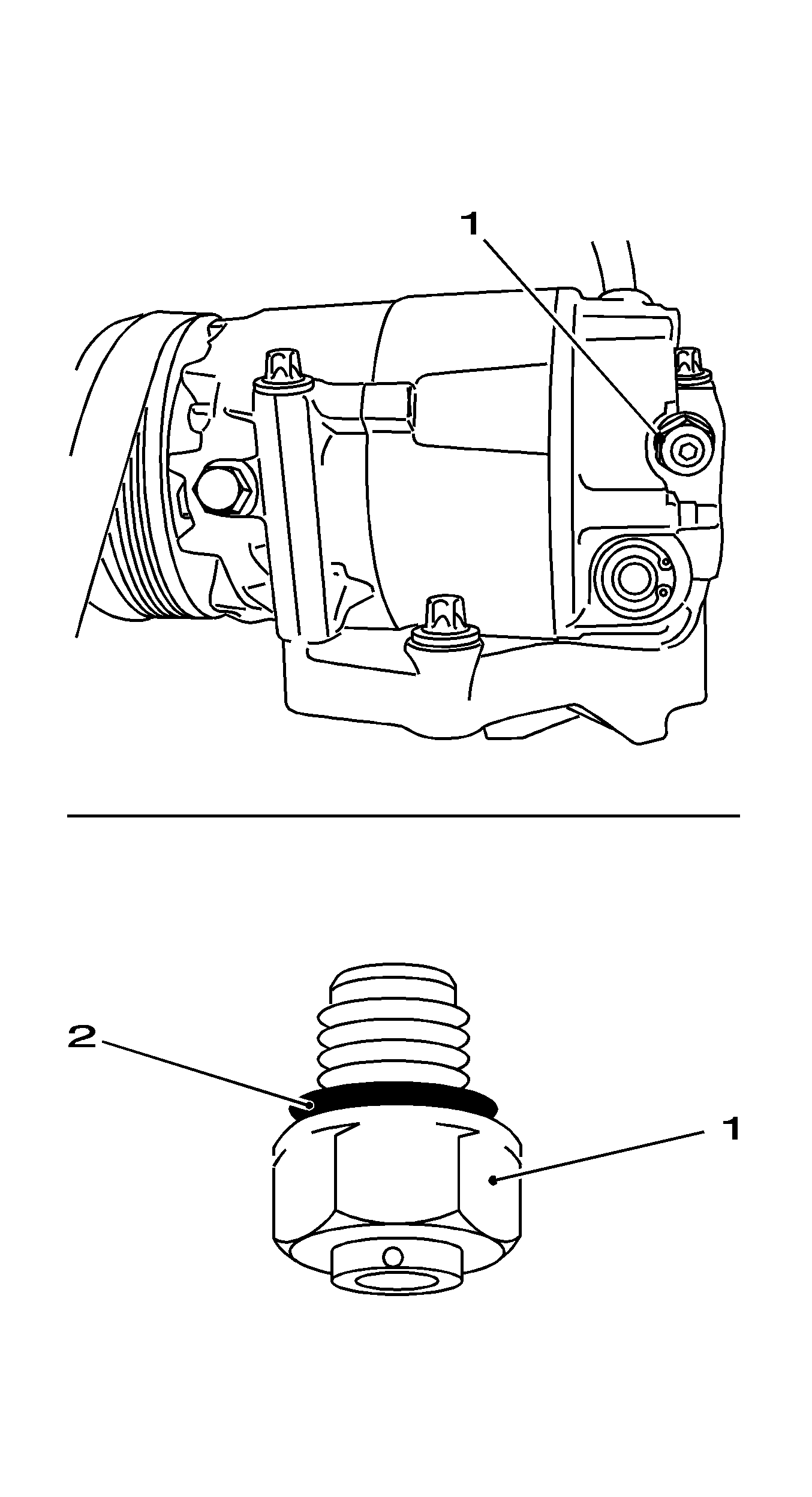 1

2

1