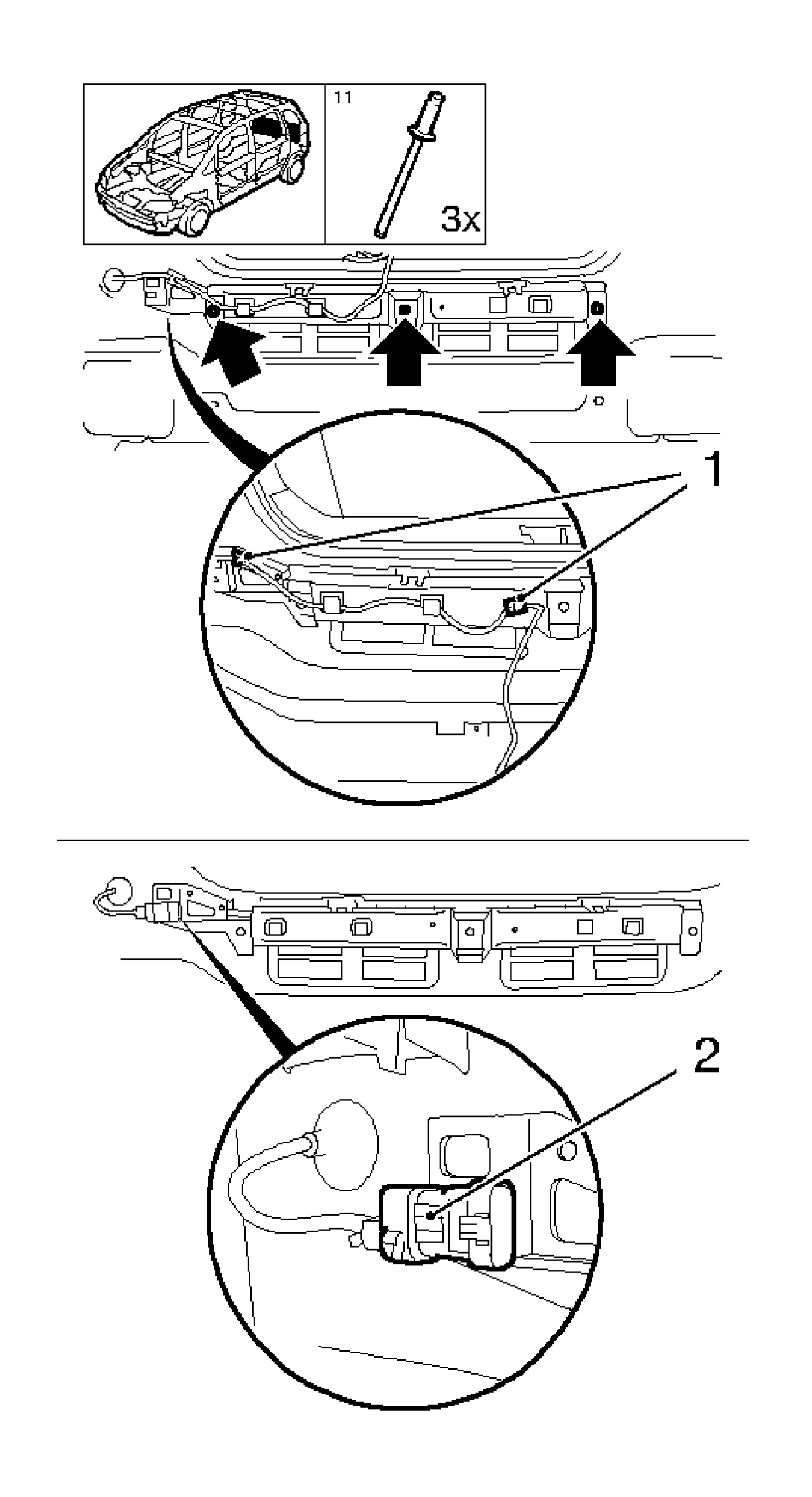 11

3x

1

2