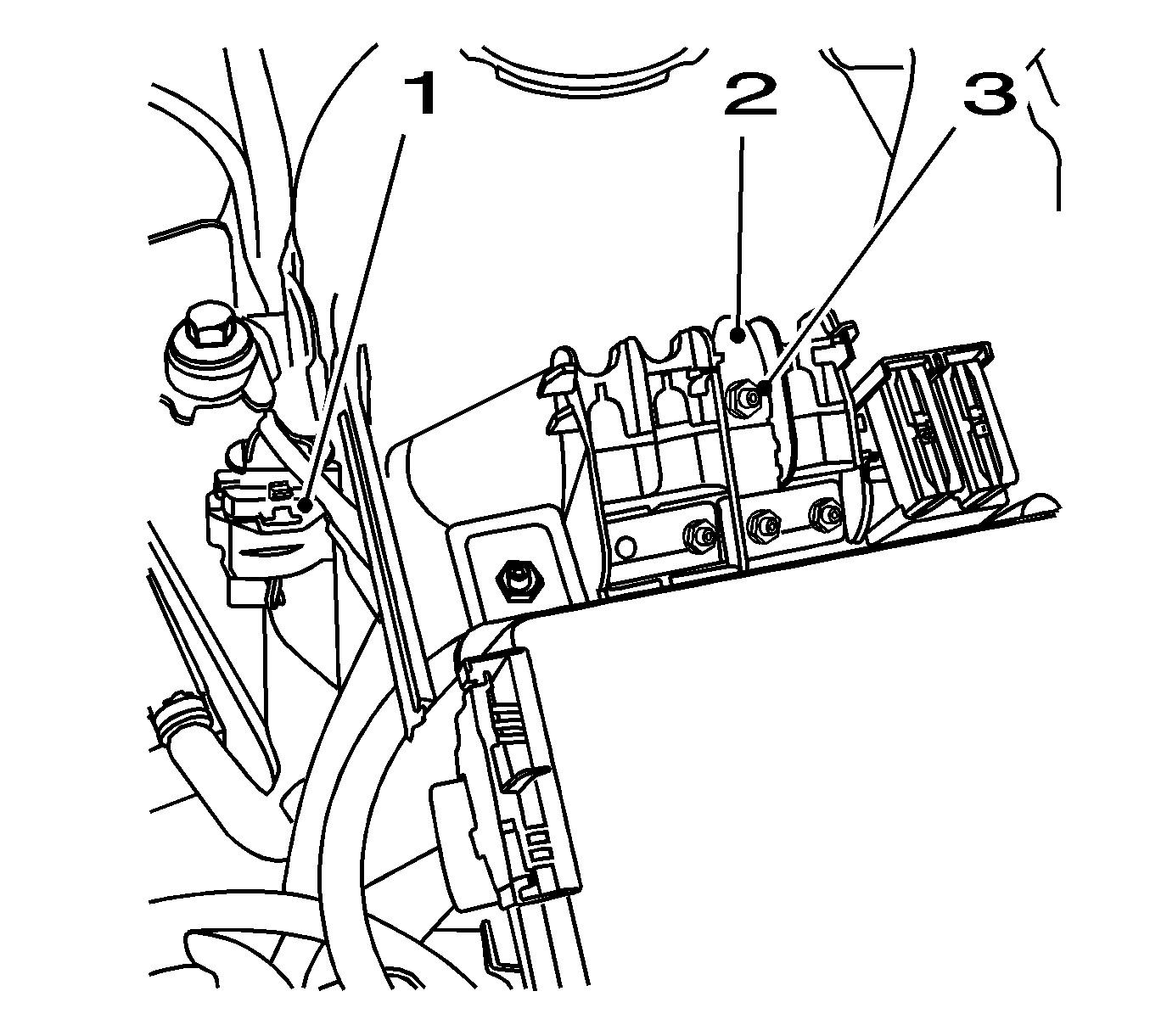 1
2
3