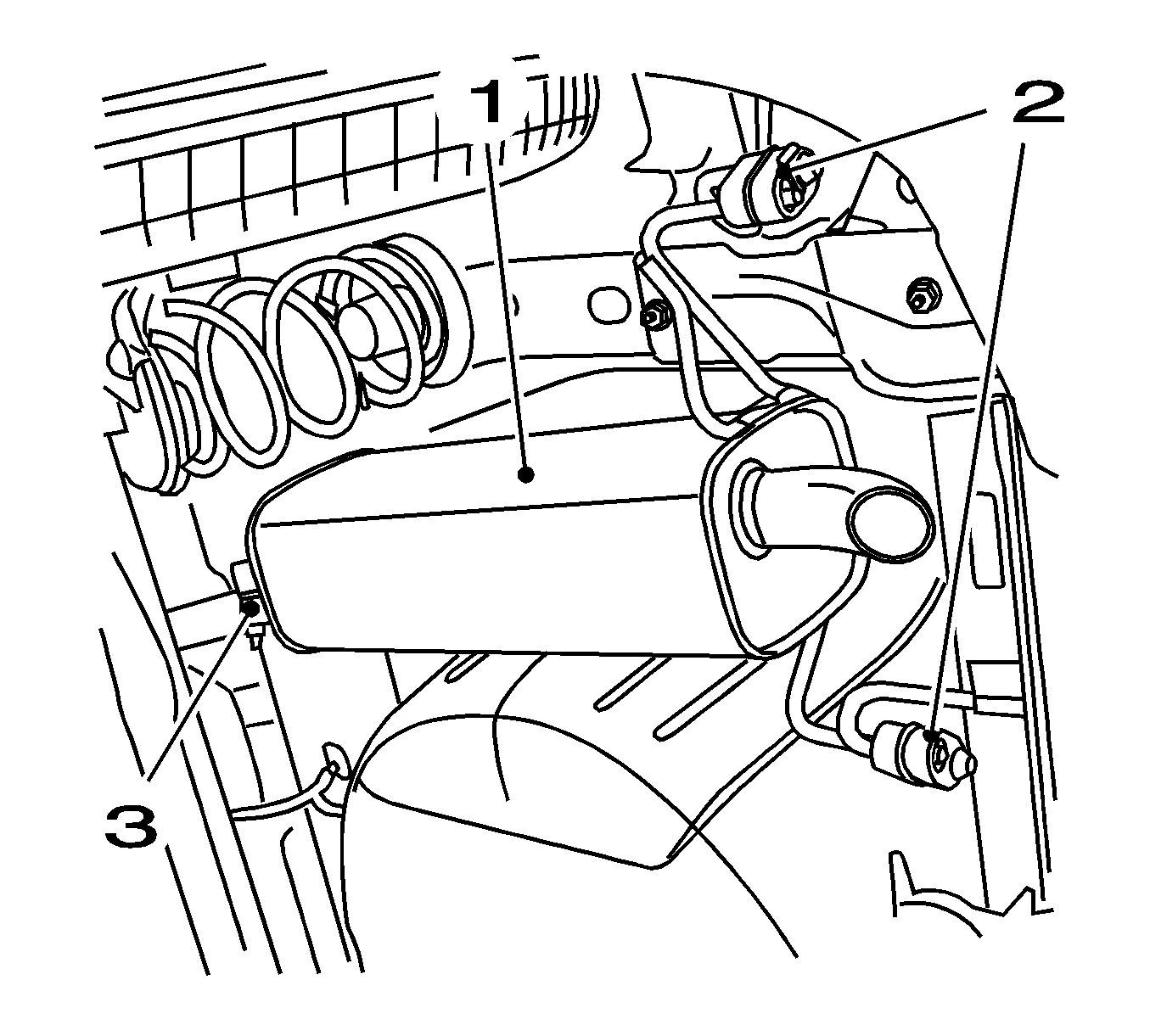 1
2
3