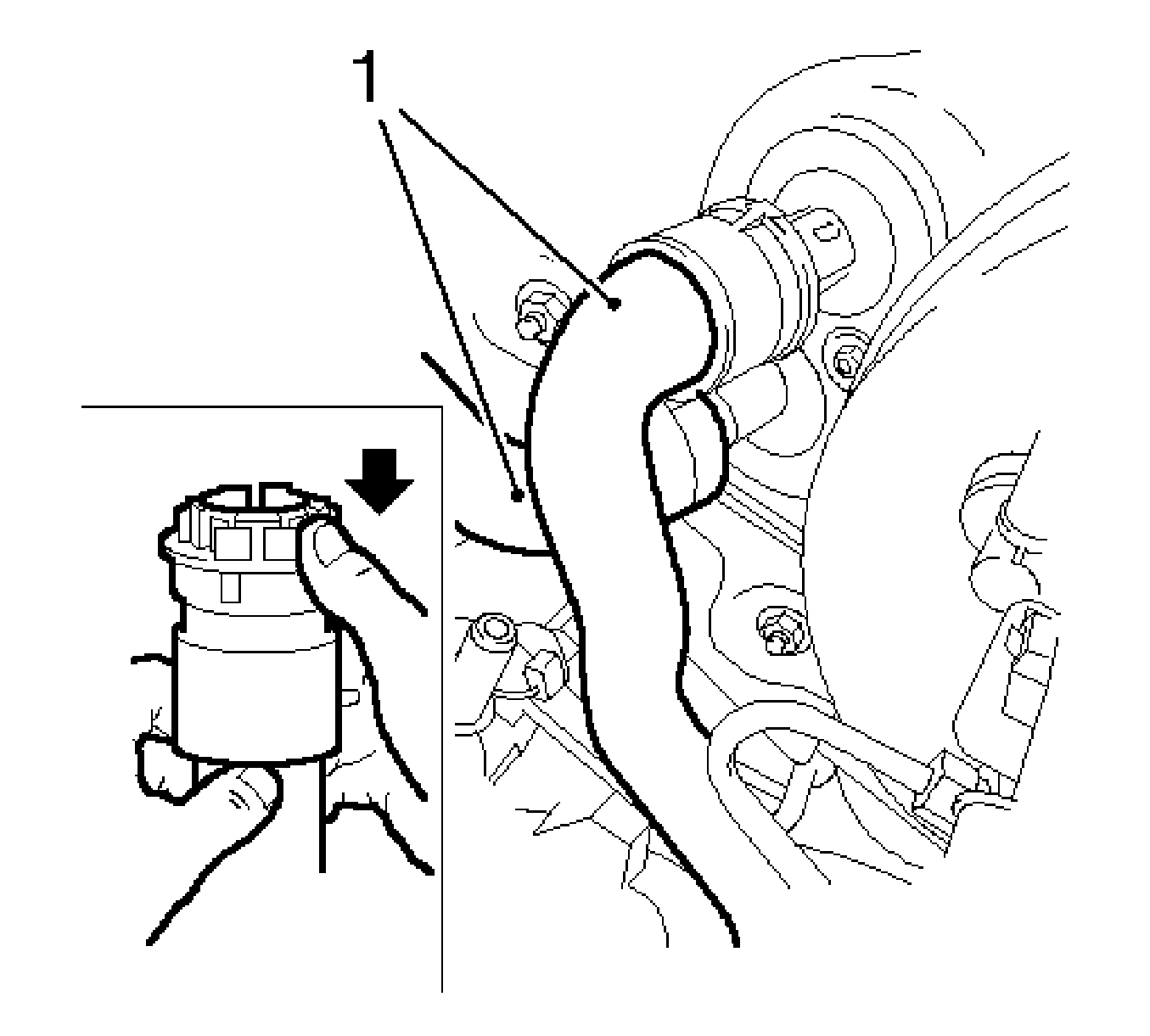 1