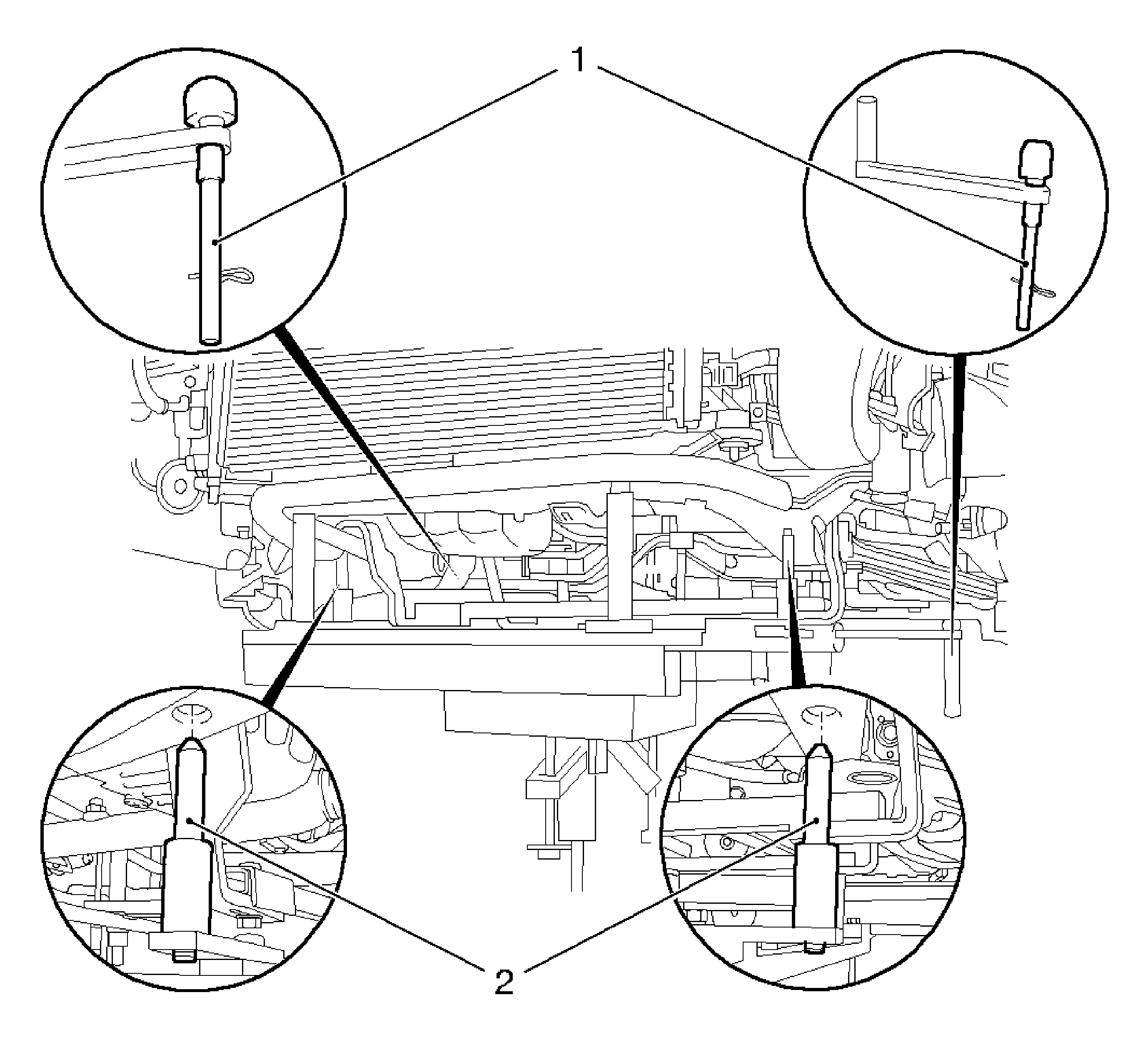 1

2