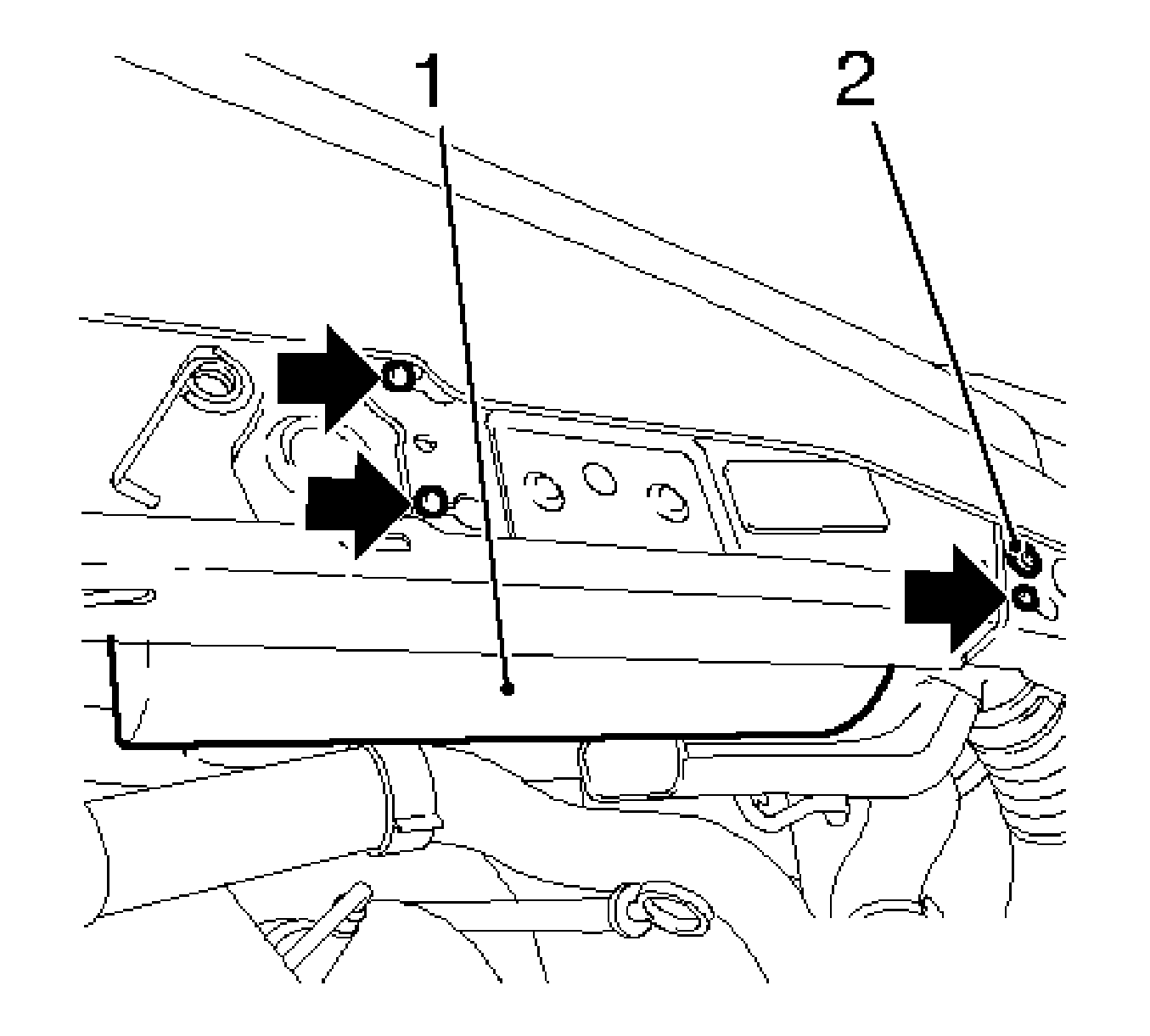 1
2