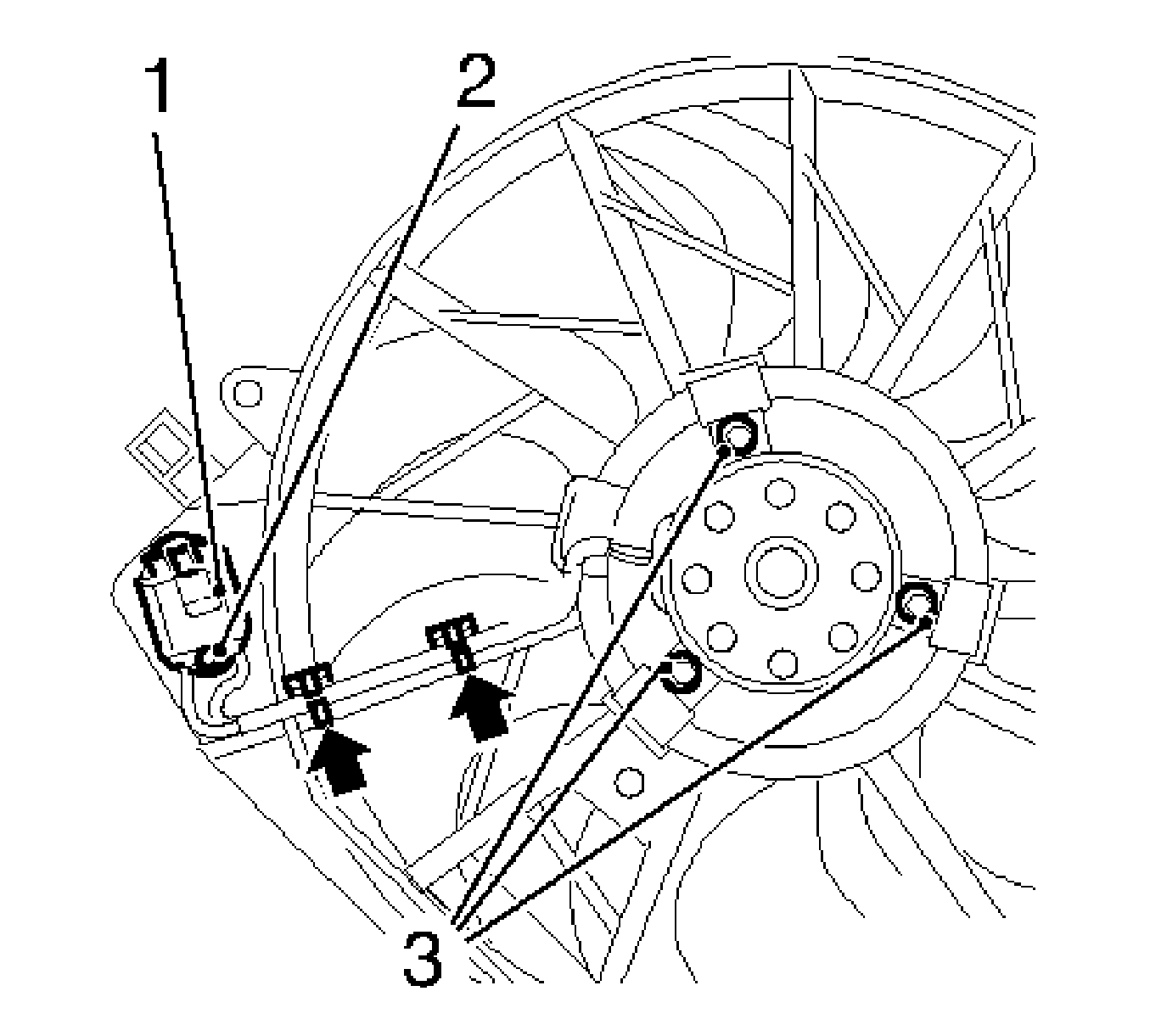 1
2
3