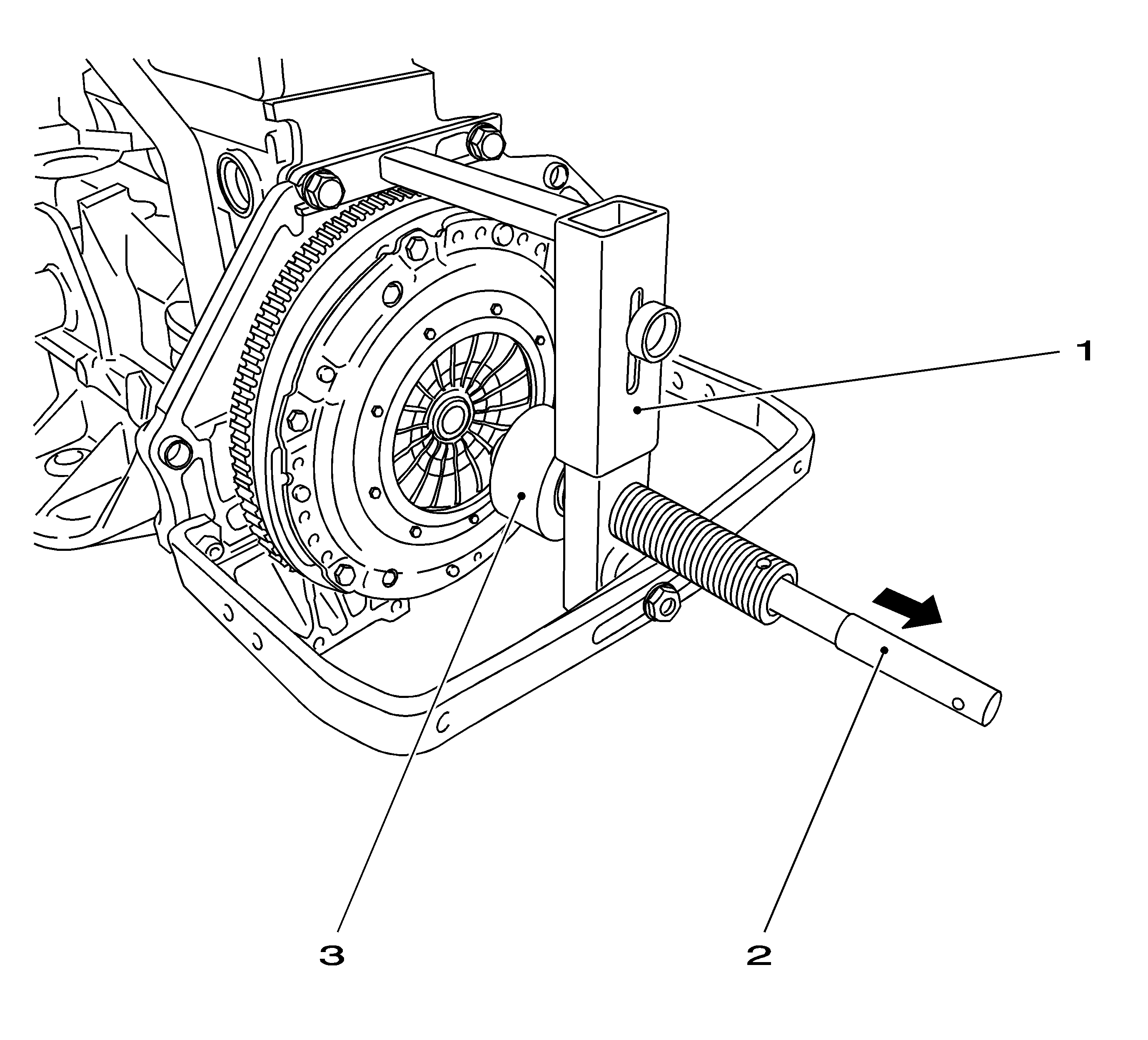 1

3

2