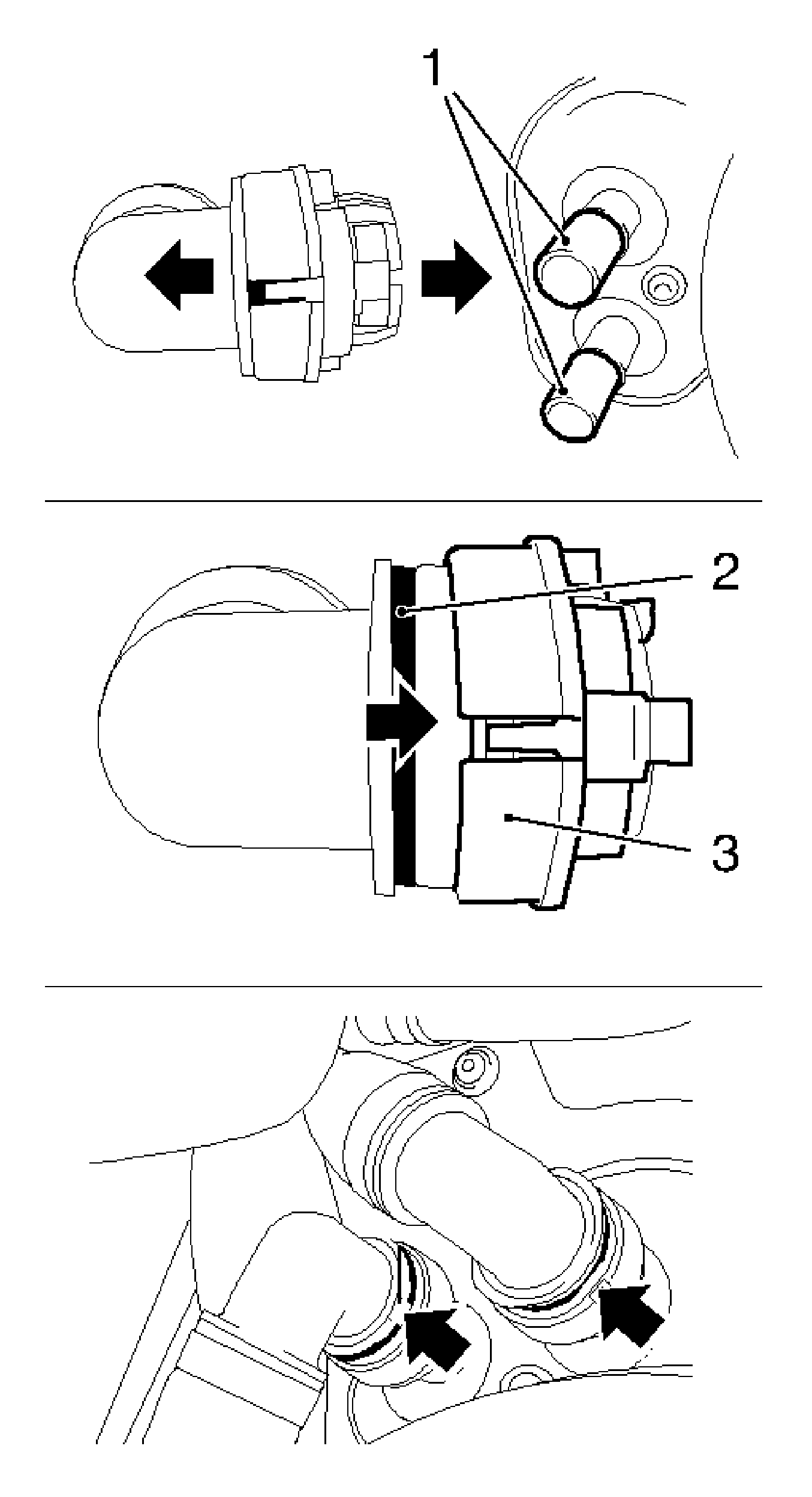 1

2

3