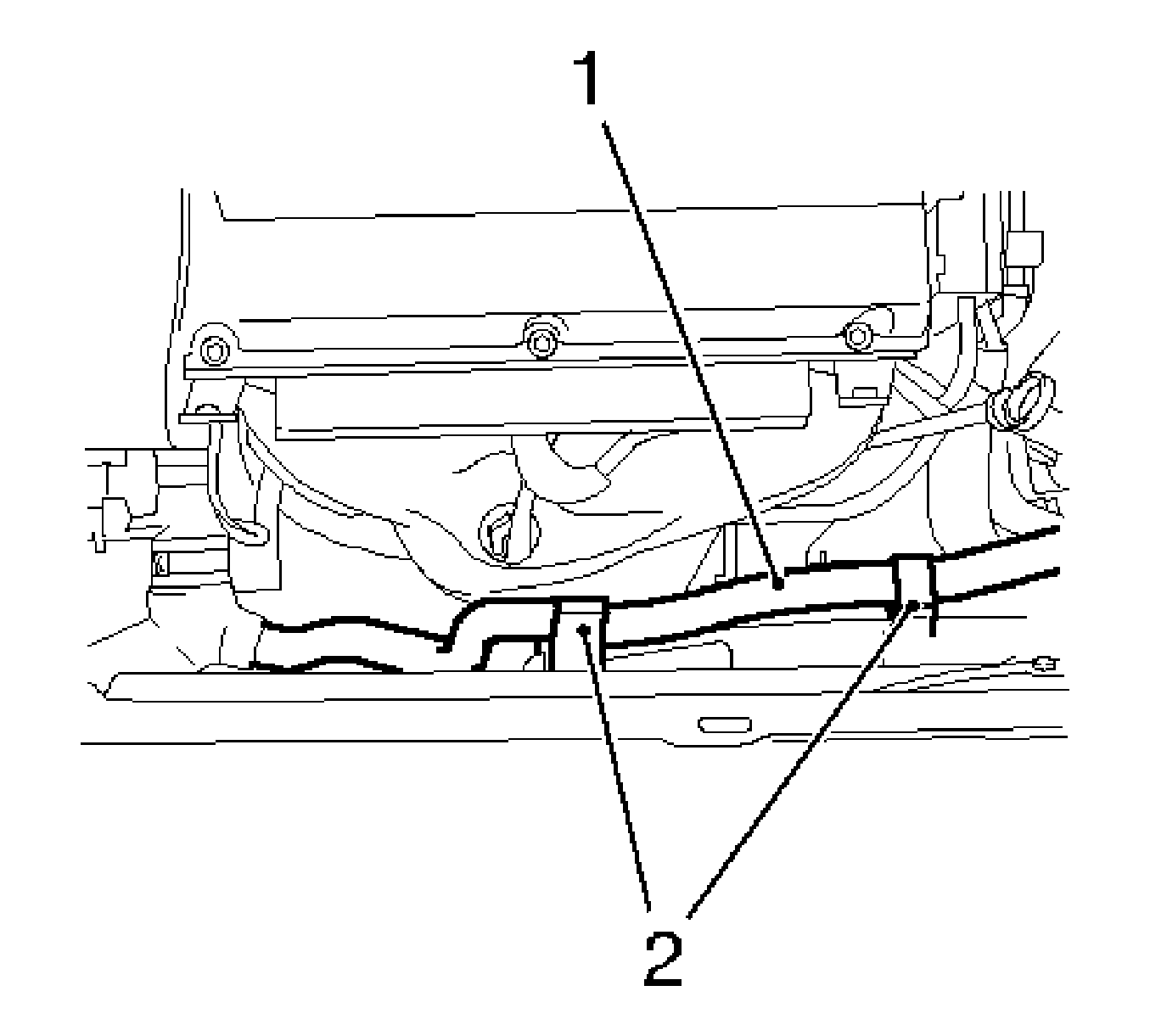 1

2