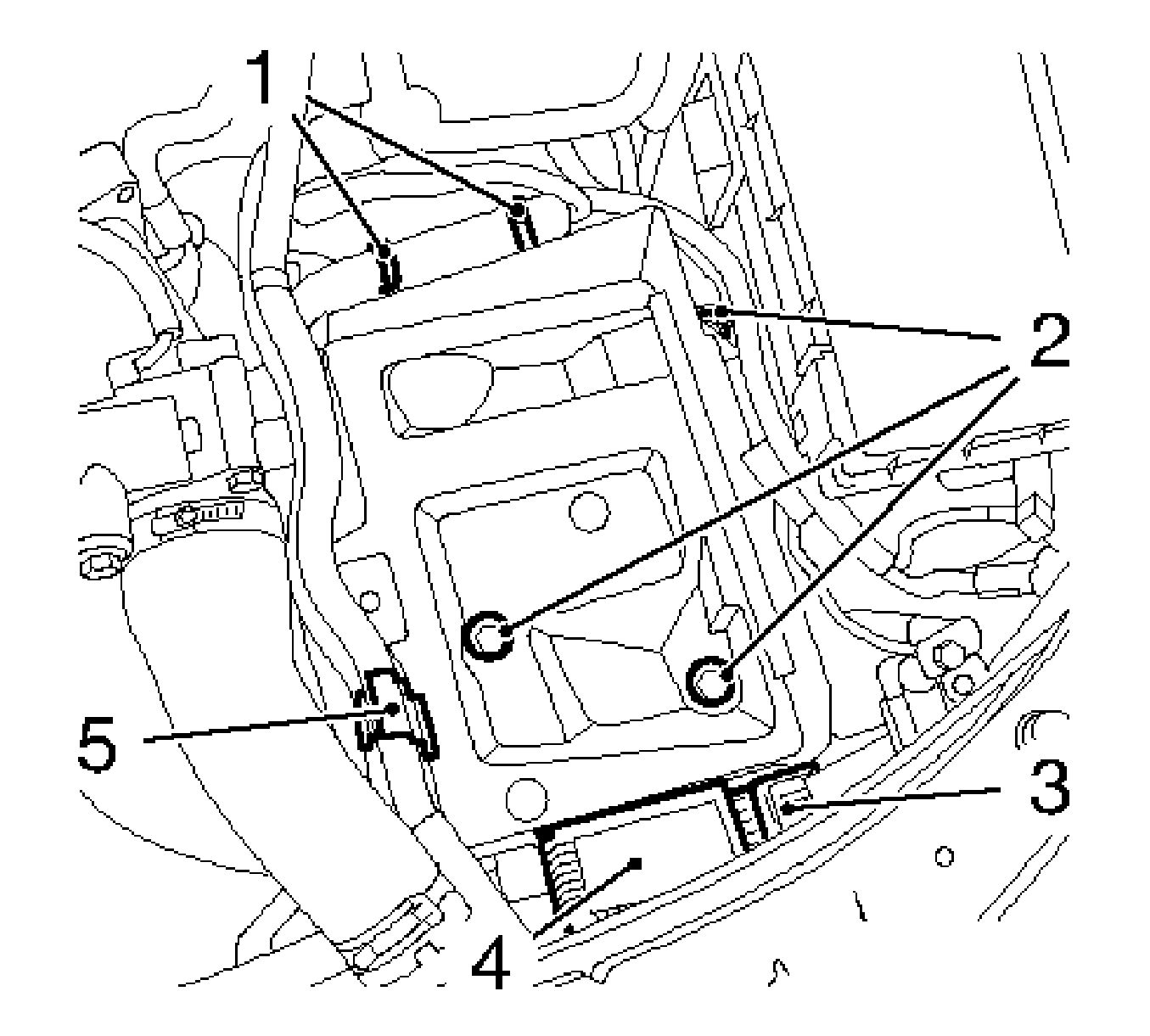 1
2
5
3
4