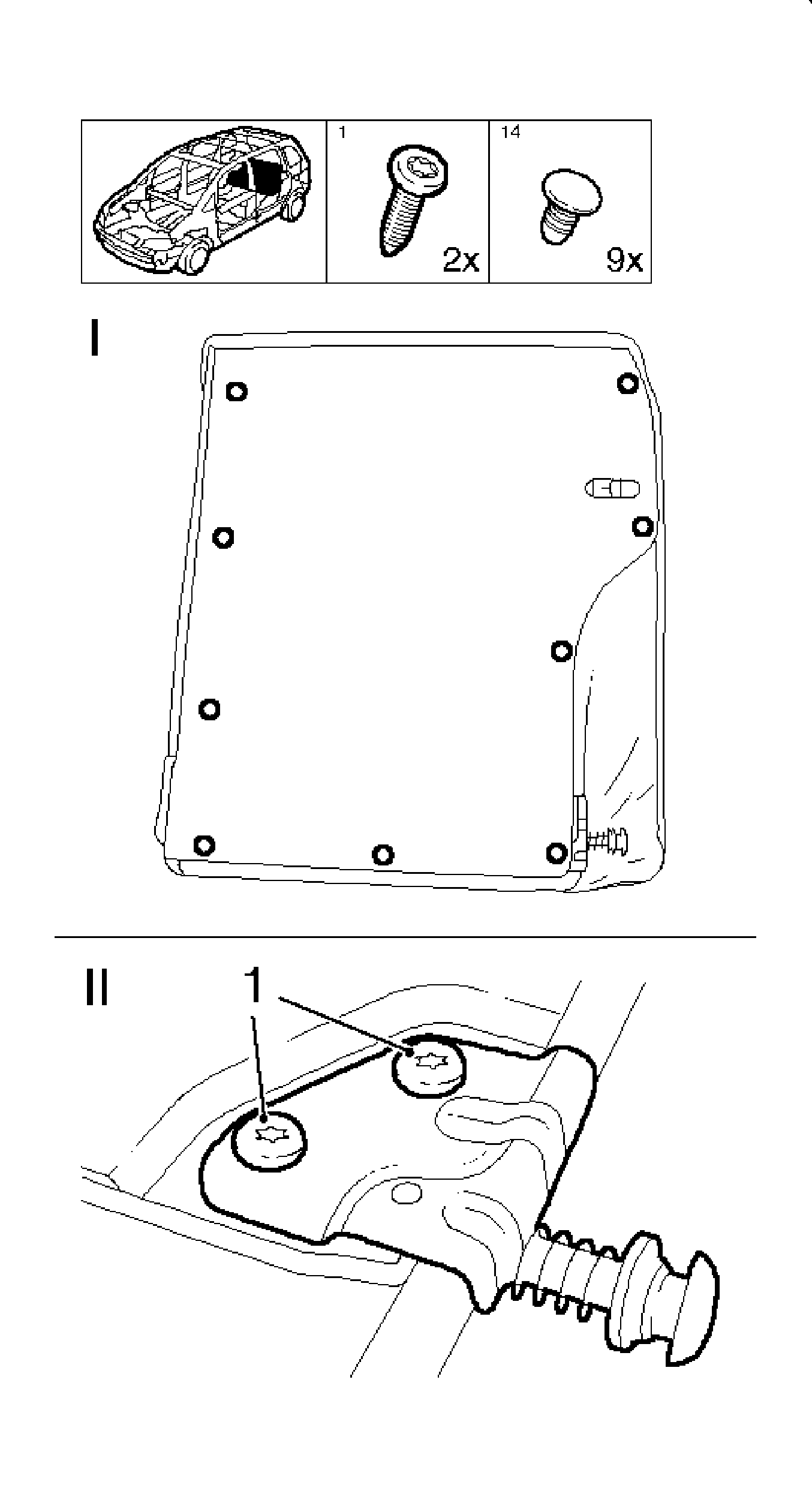 1
2x
14
9x
I
II
1