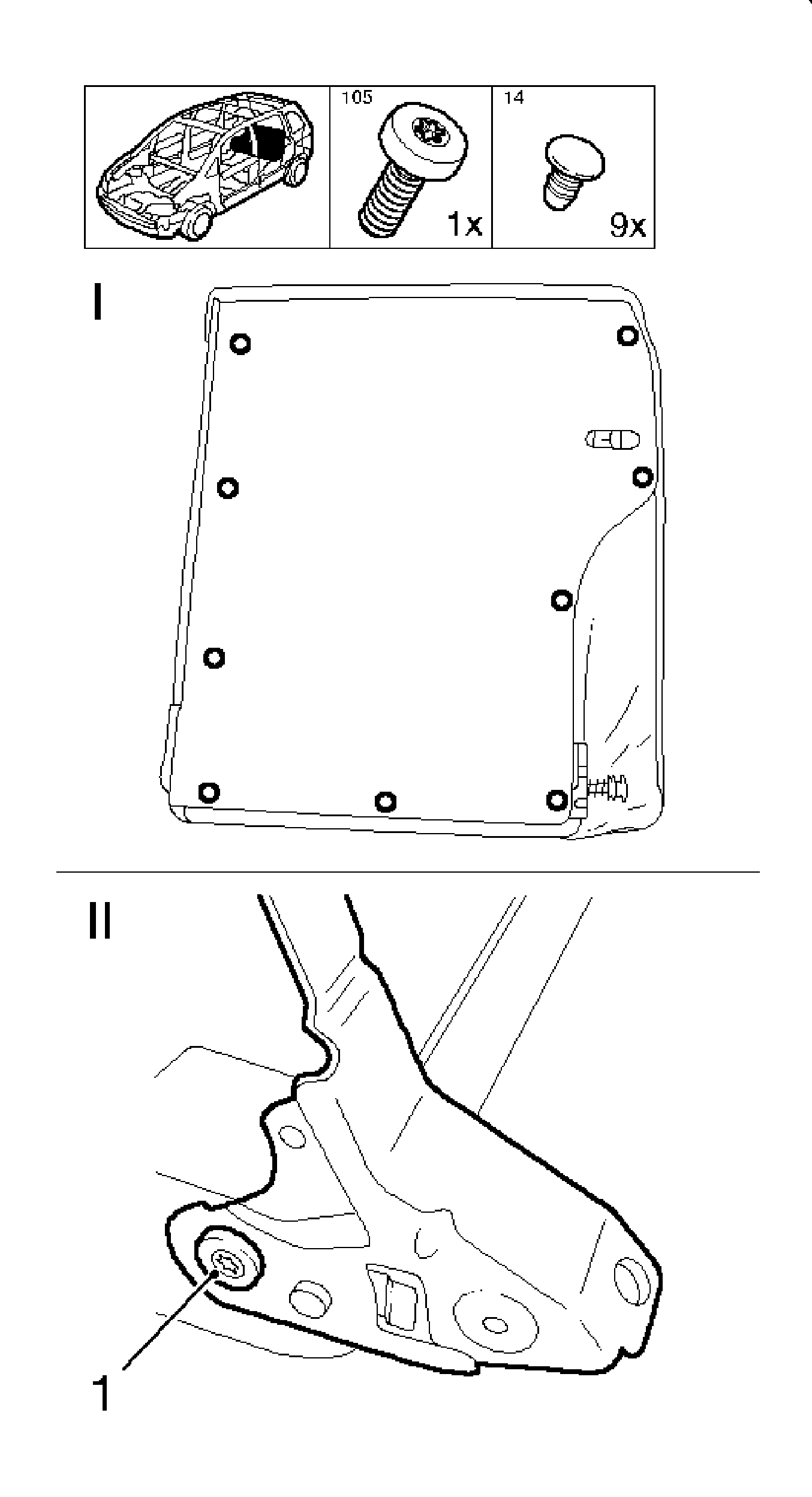 105

1x

14

9x

I

II

1