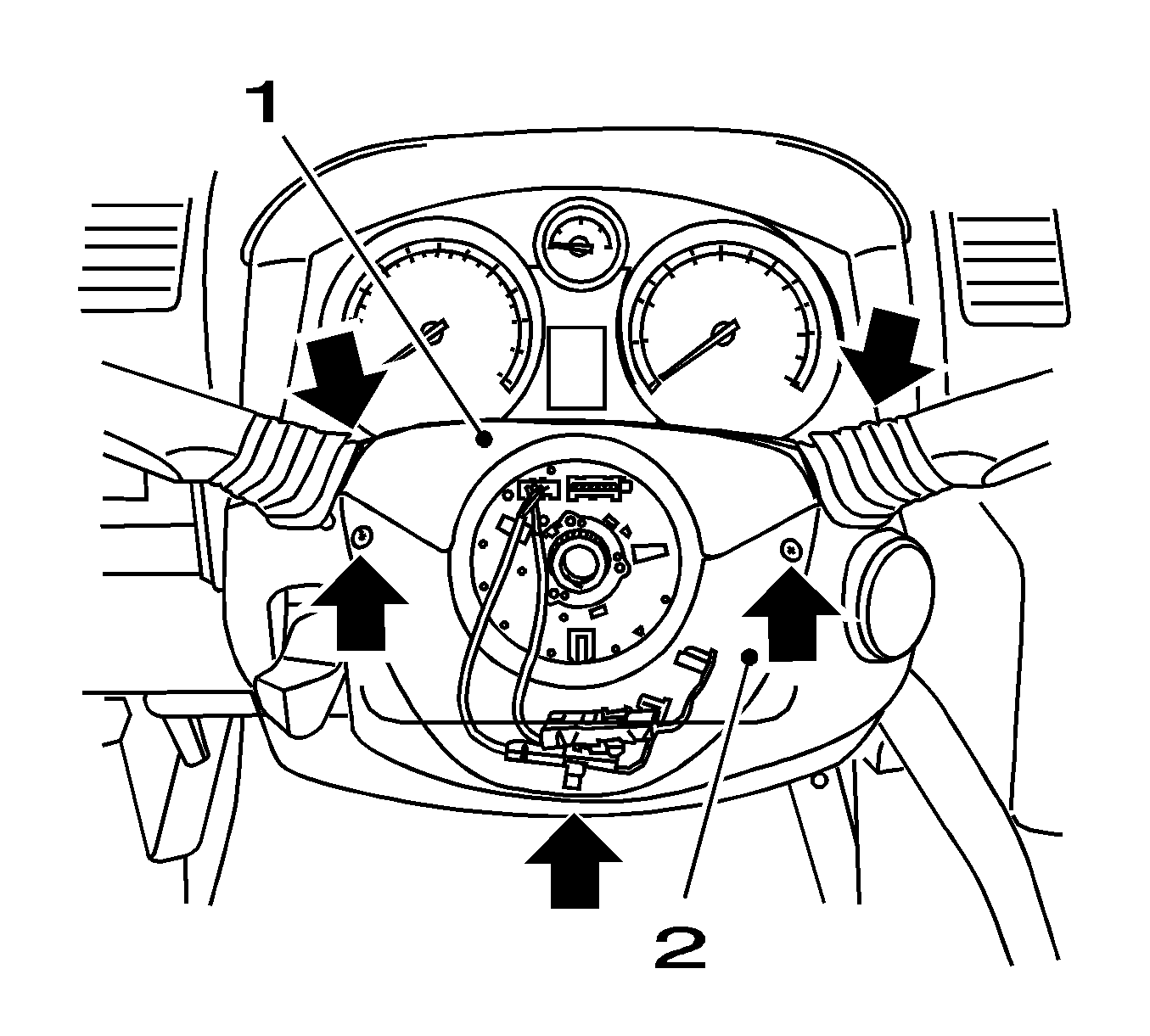 1

2