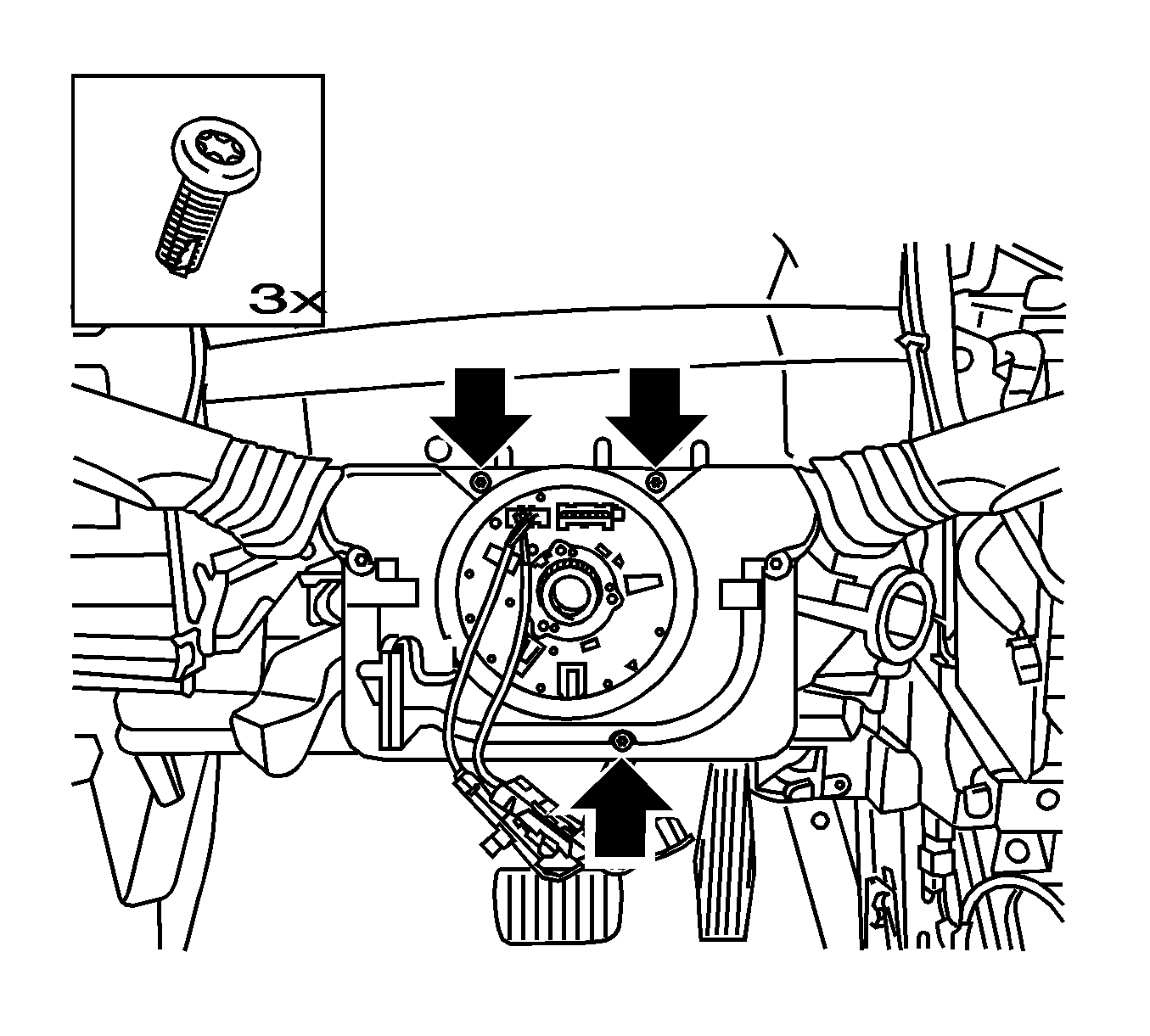 3x