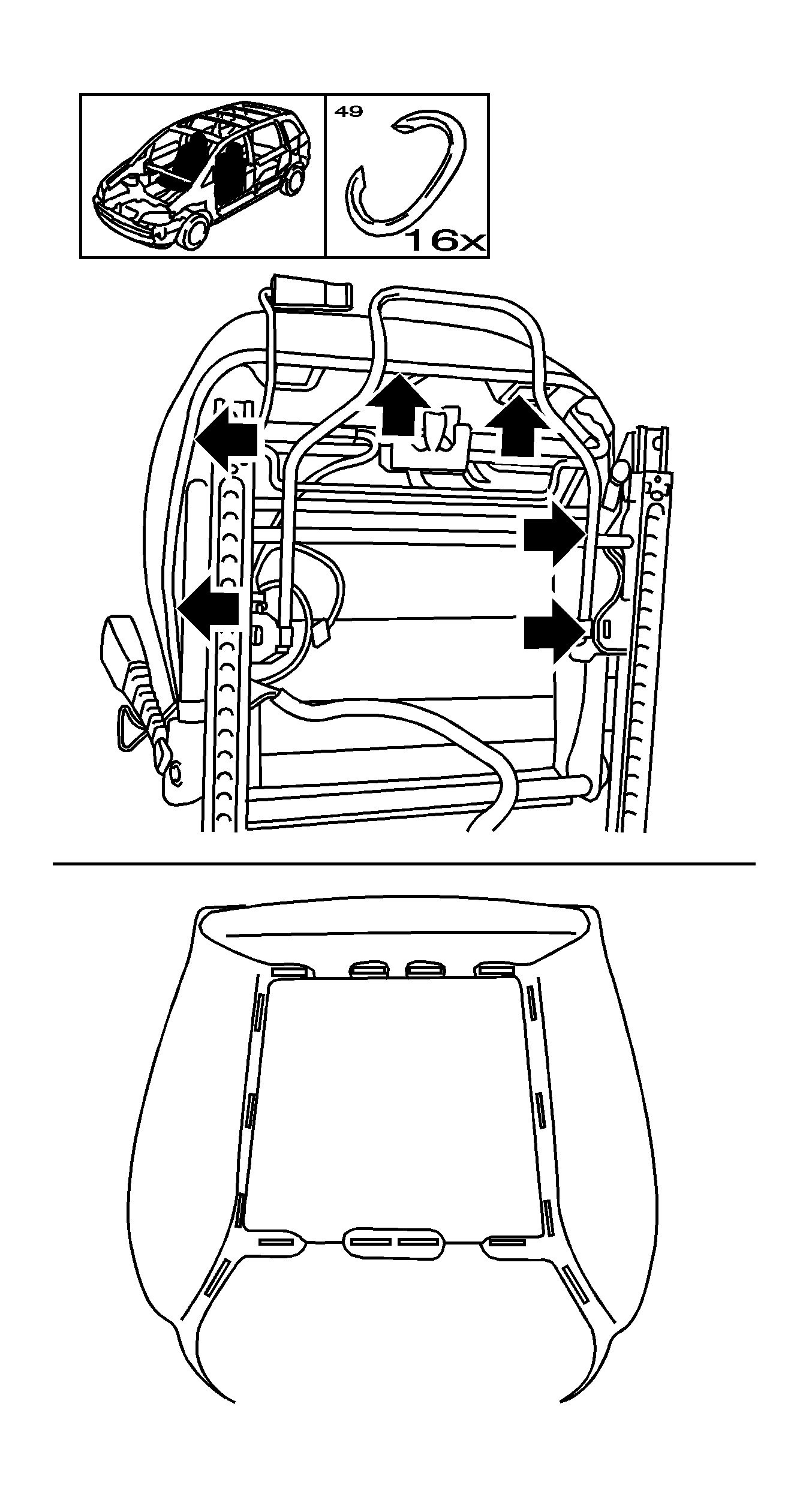 49

16x