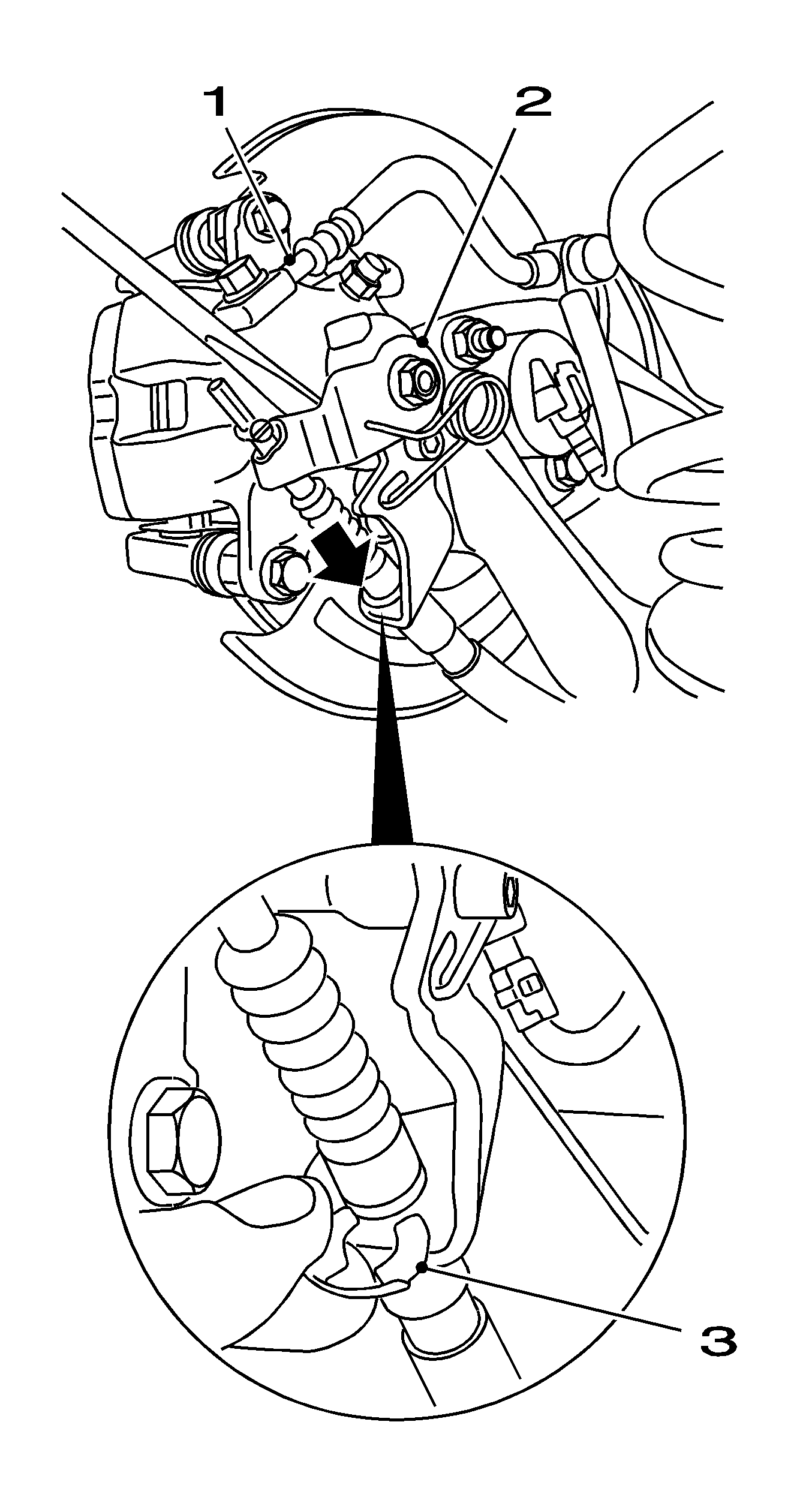 1
2
3