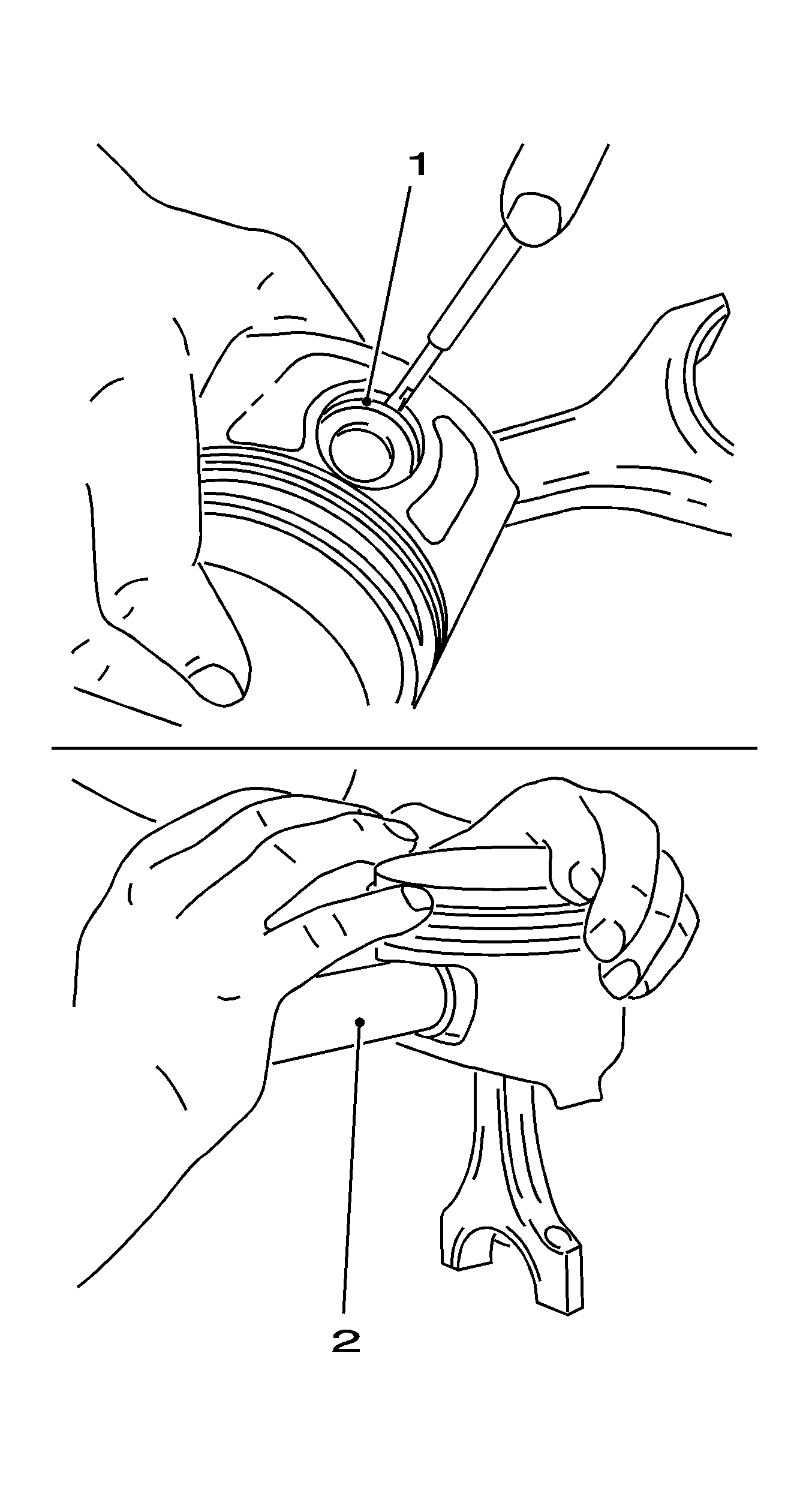 1

2