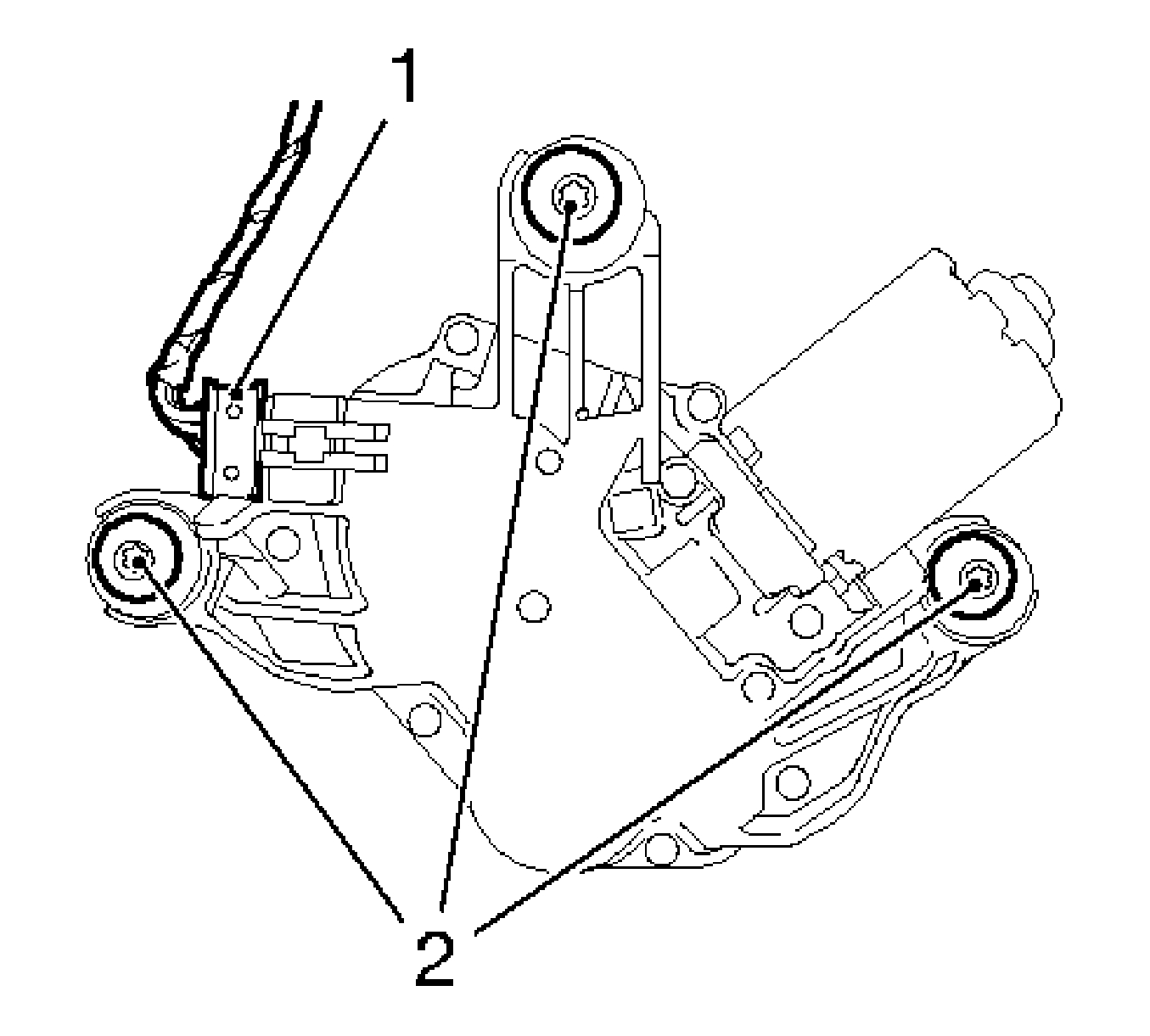 1

2