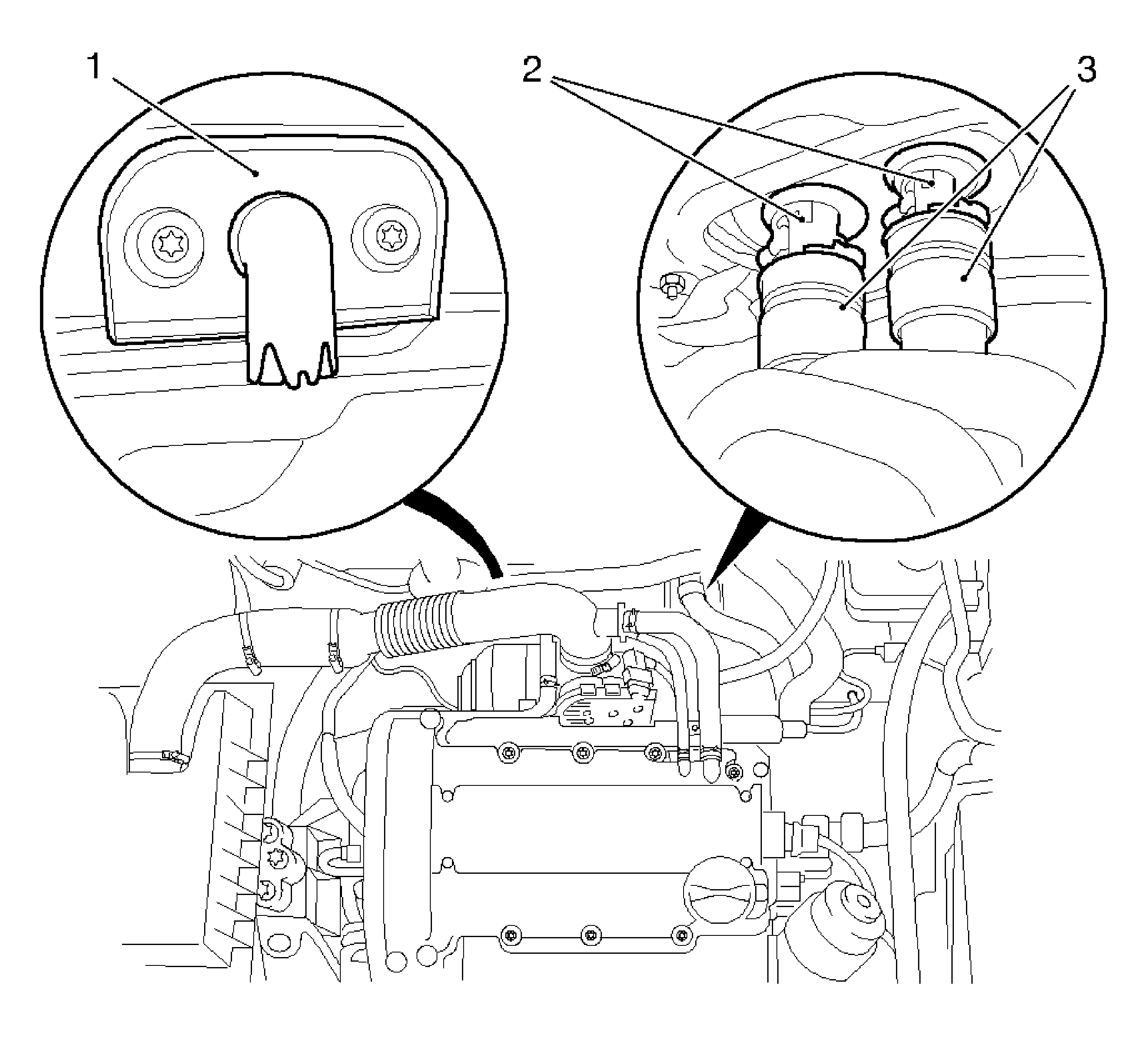 1

2

3