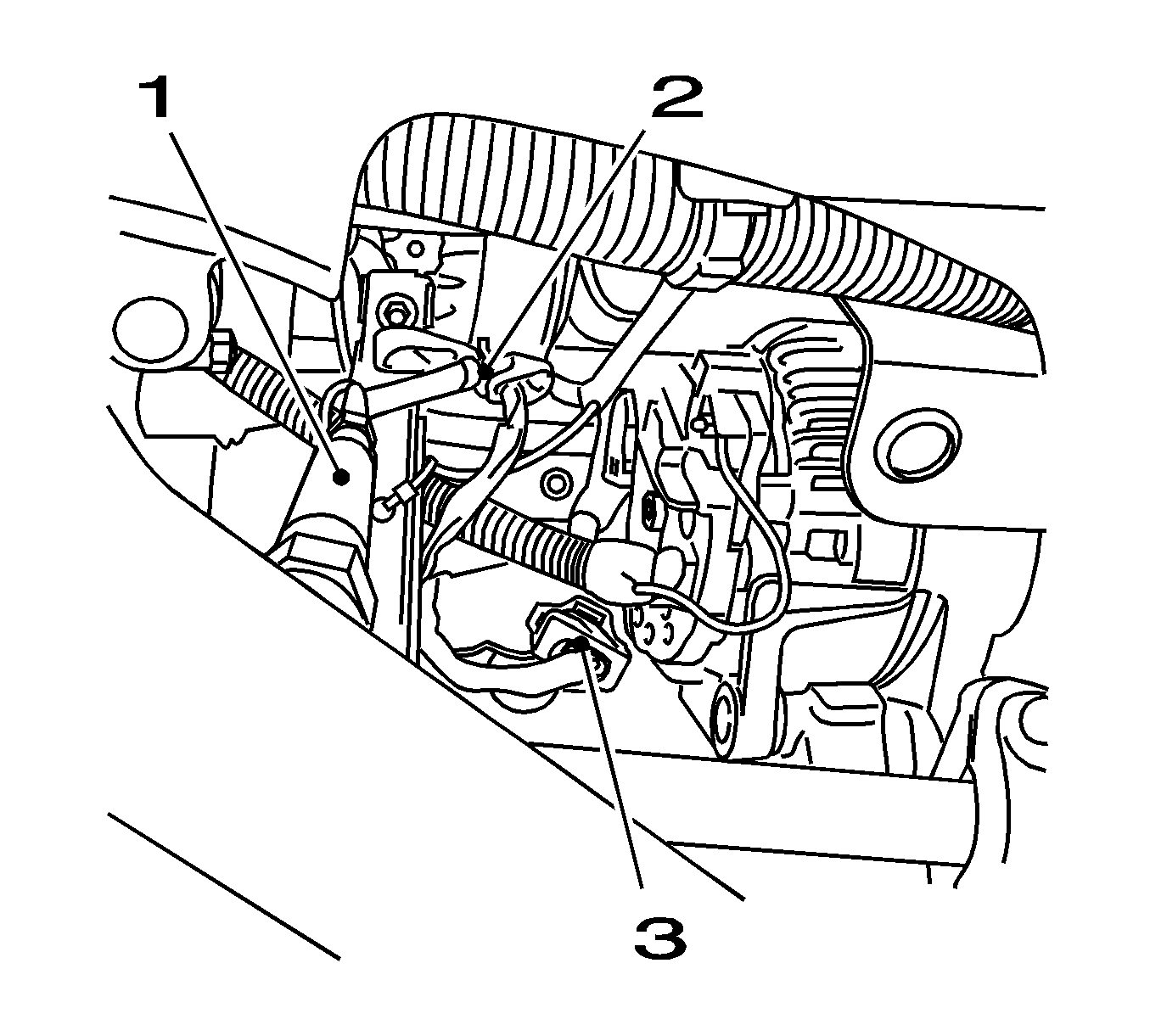 1
2
3