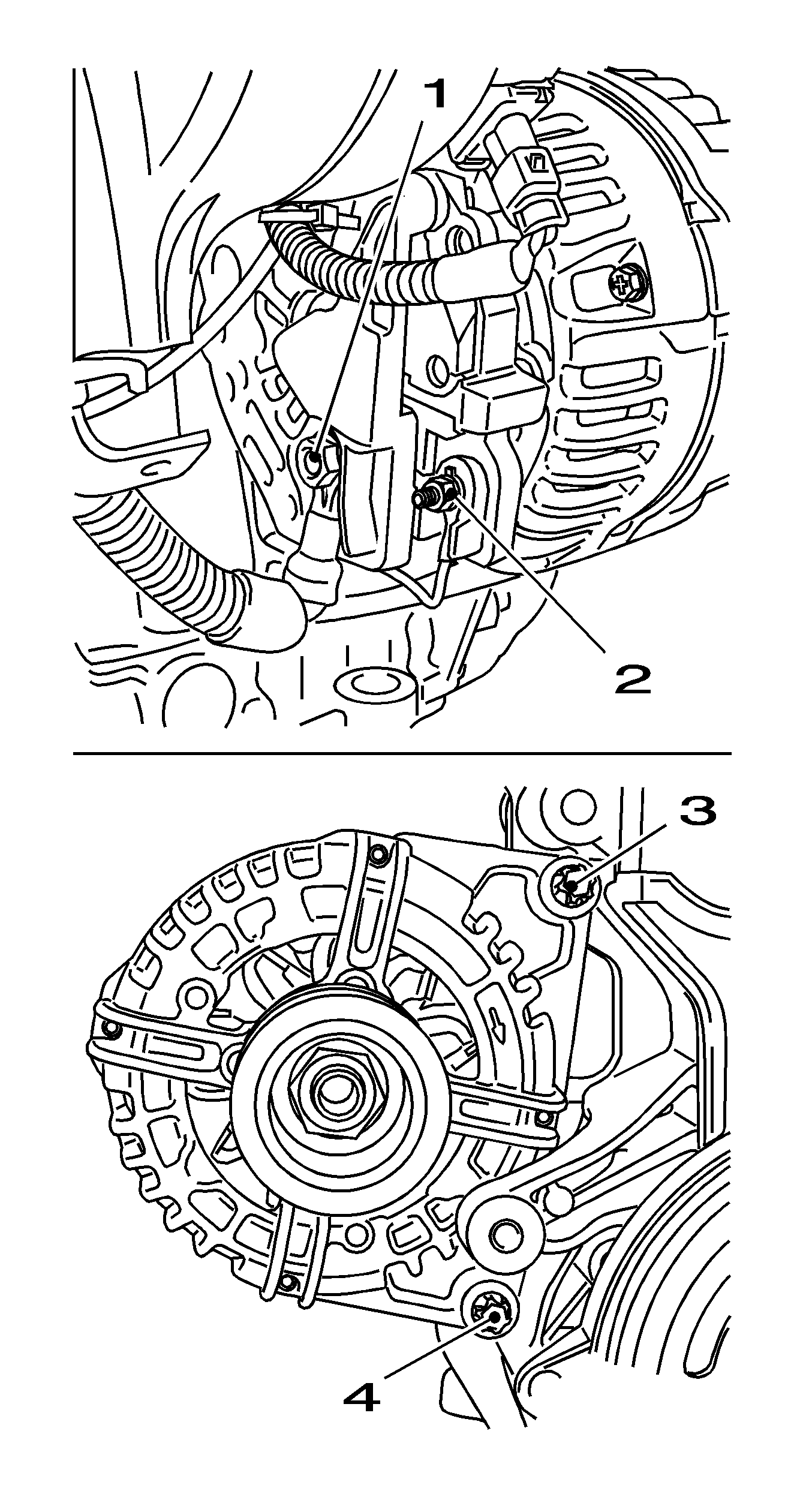 1
2
3
4