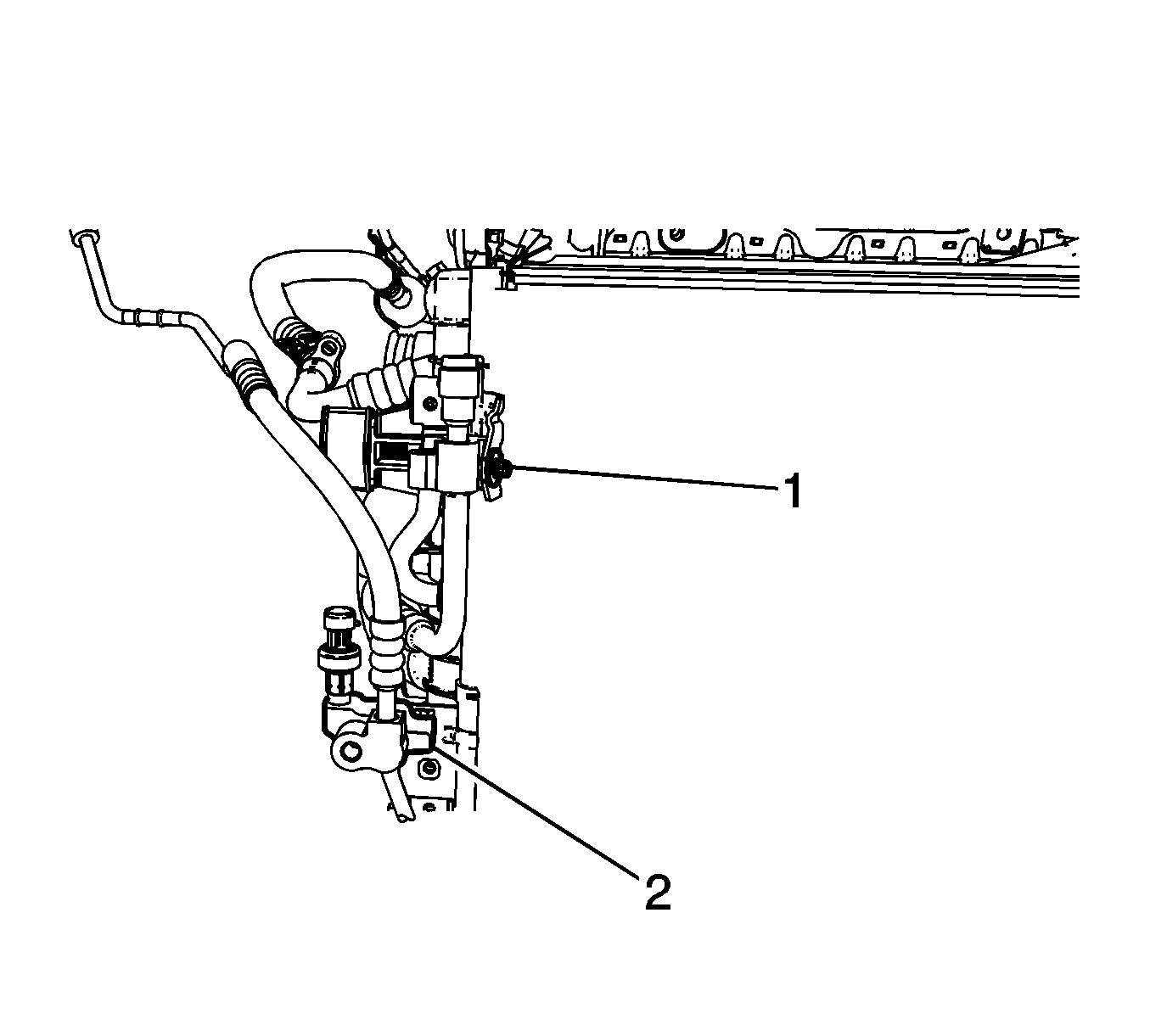 1
2