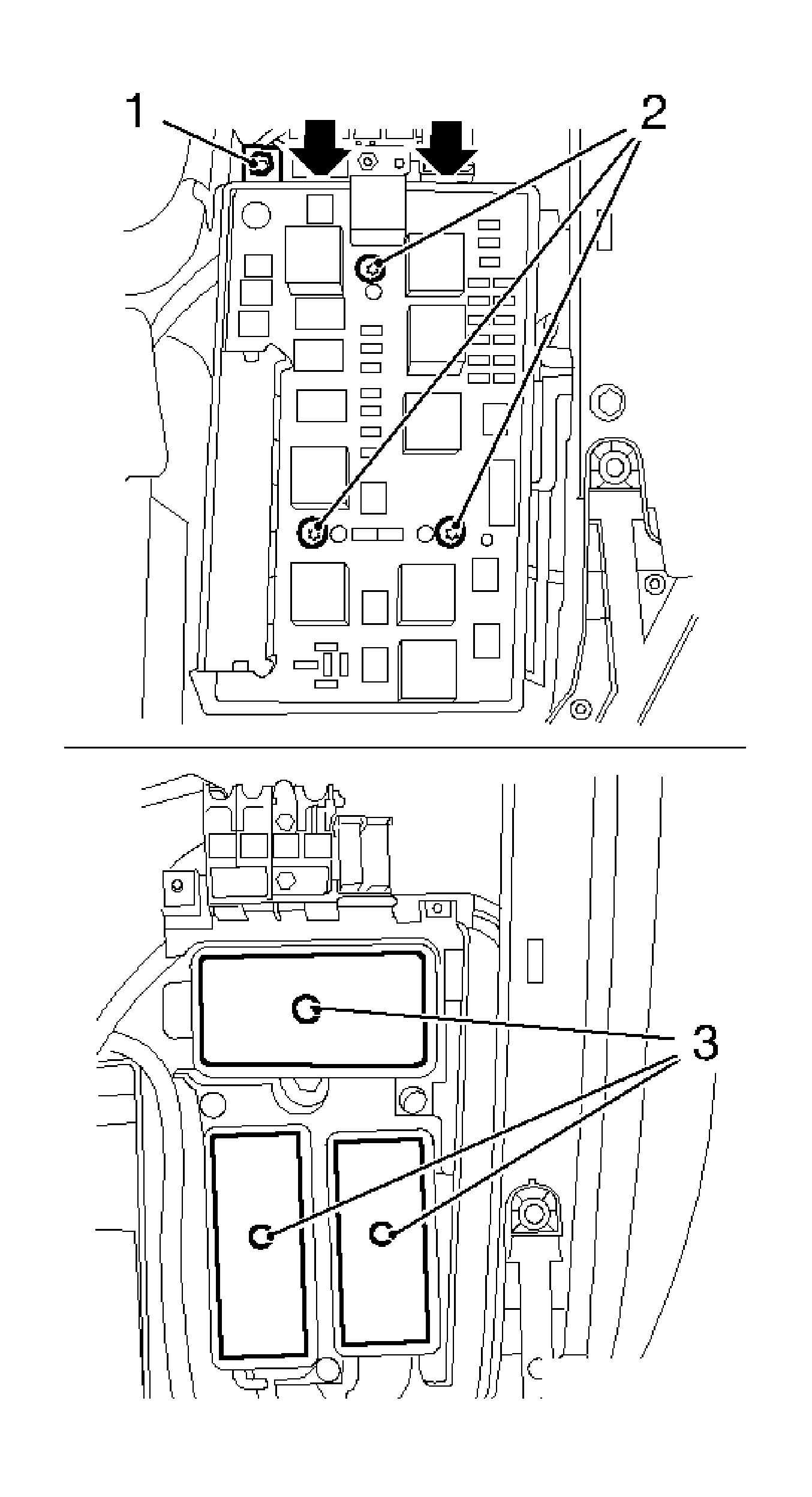 1
2
3