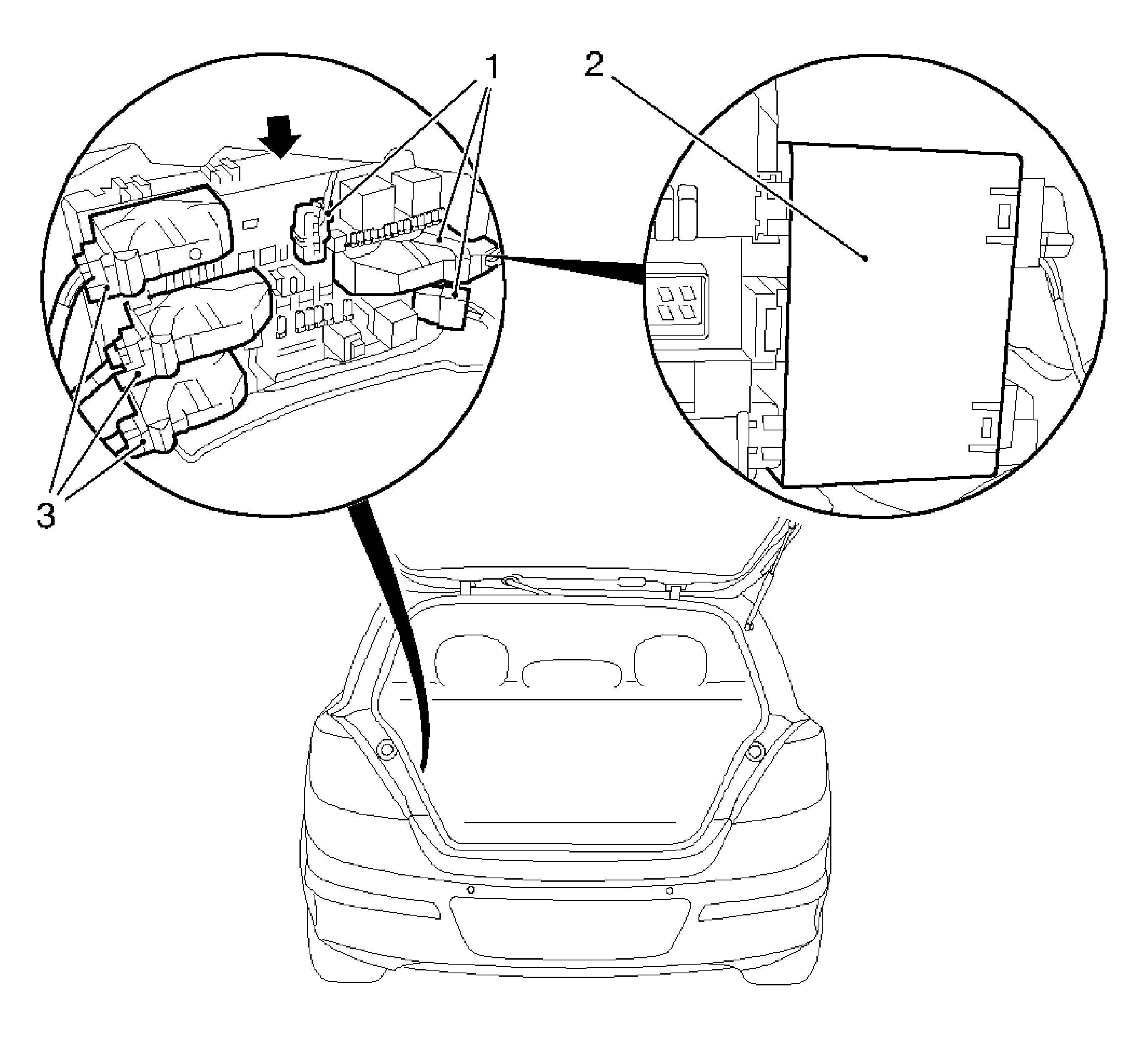 1
2
3