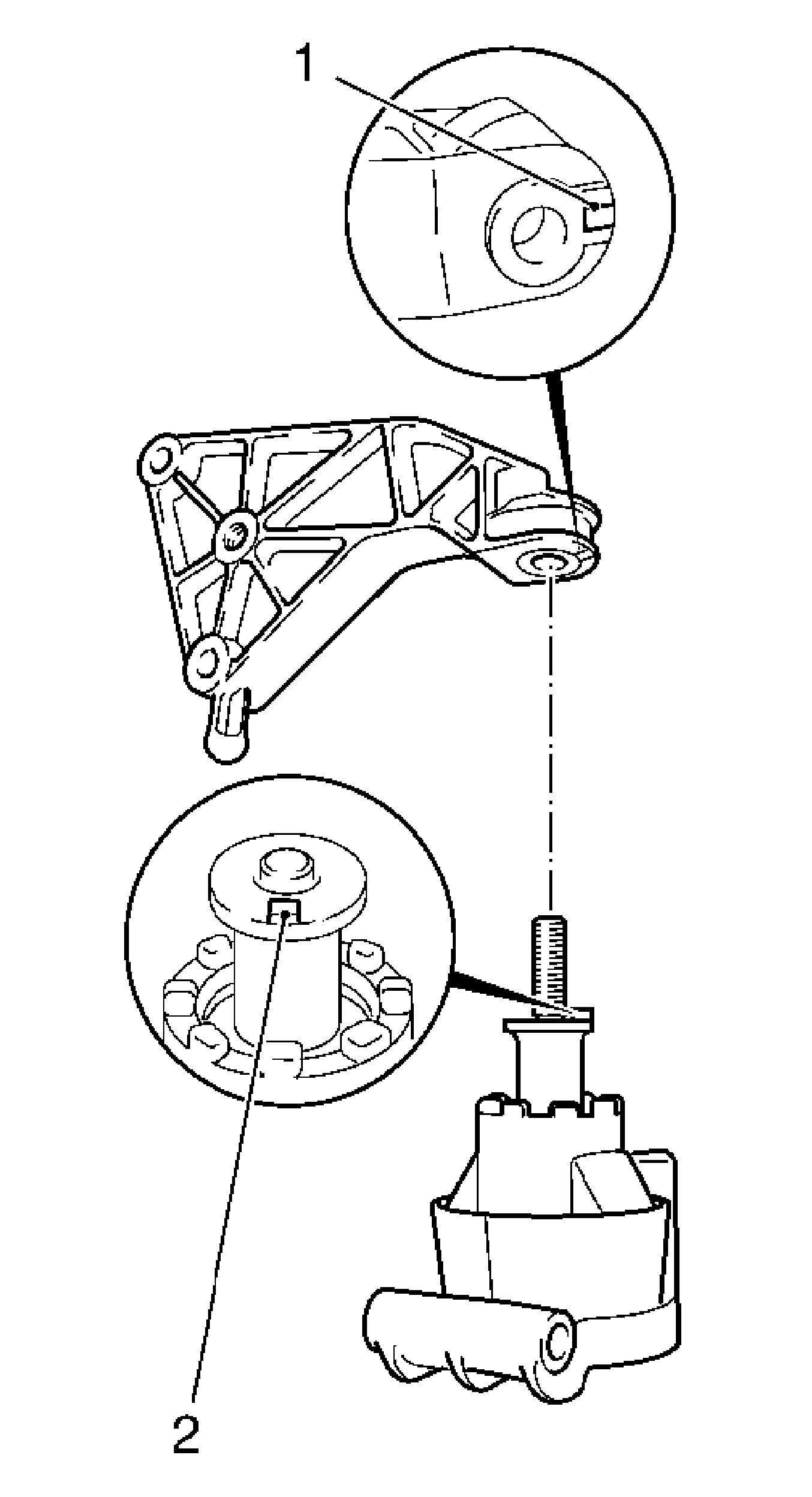 1

2