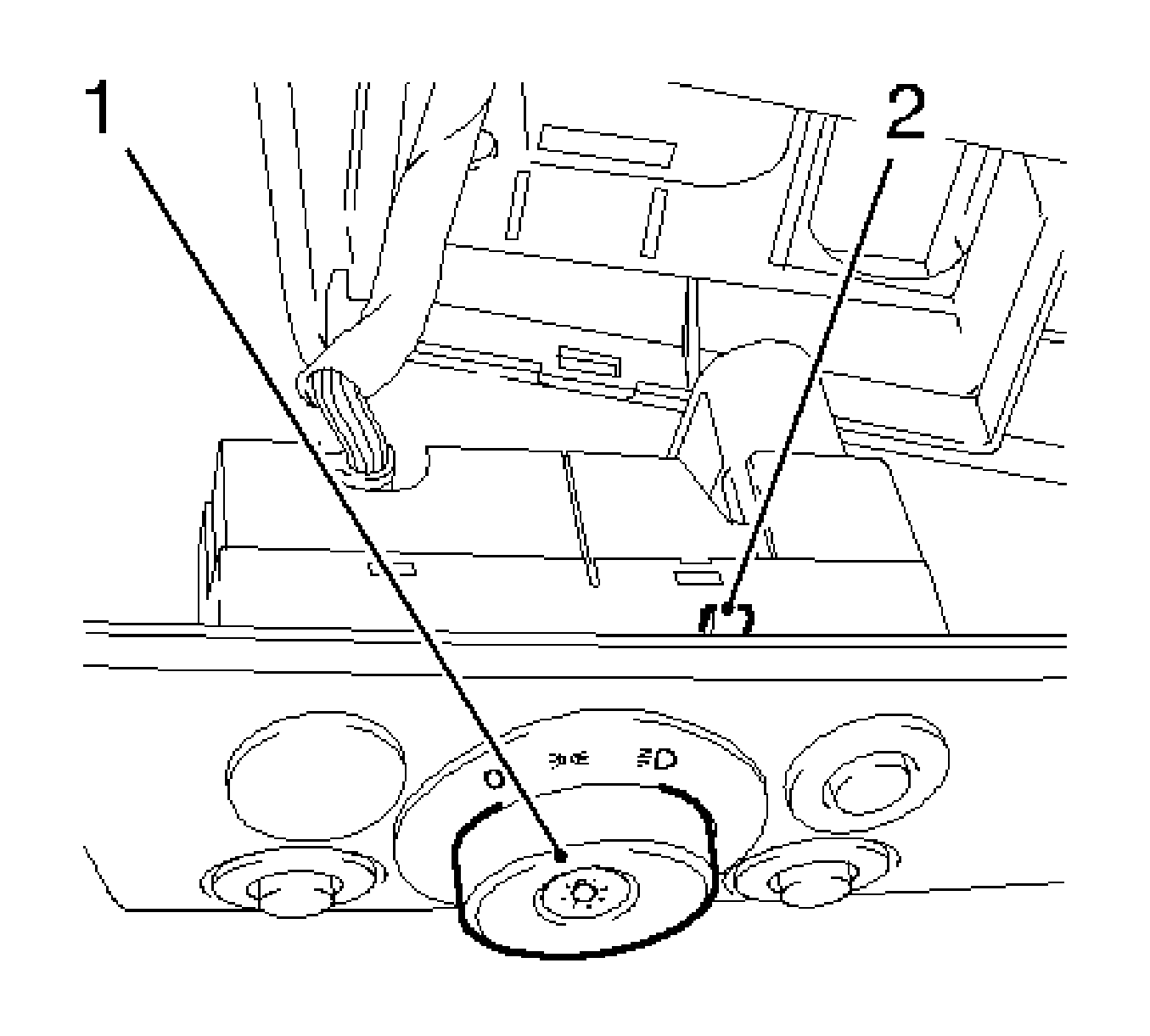 1
2
O