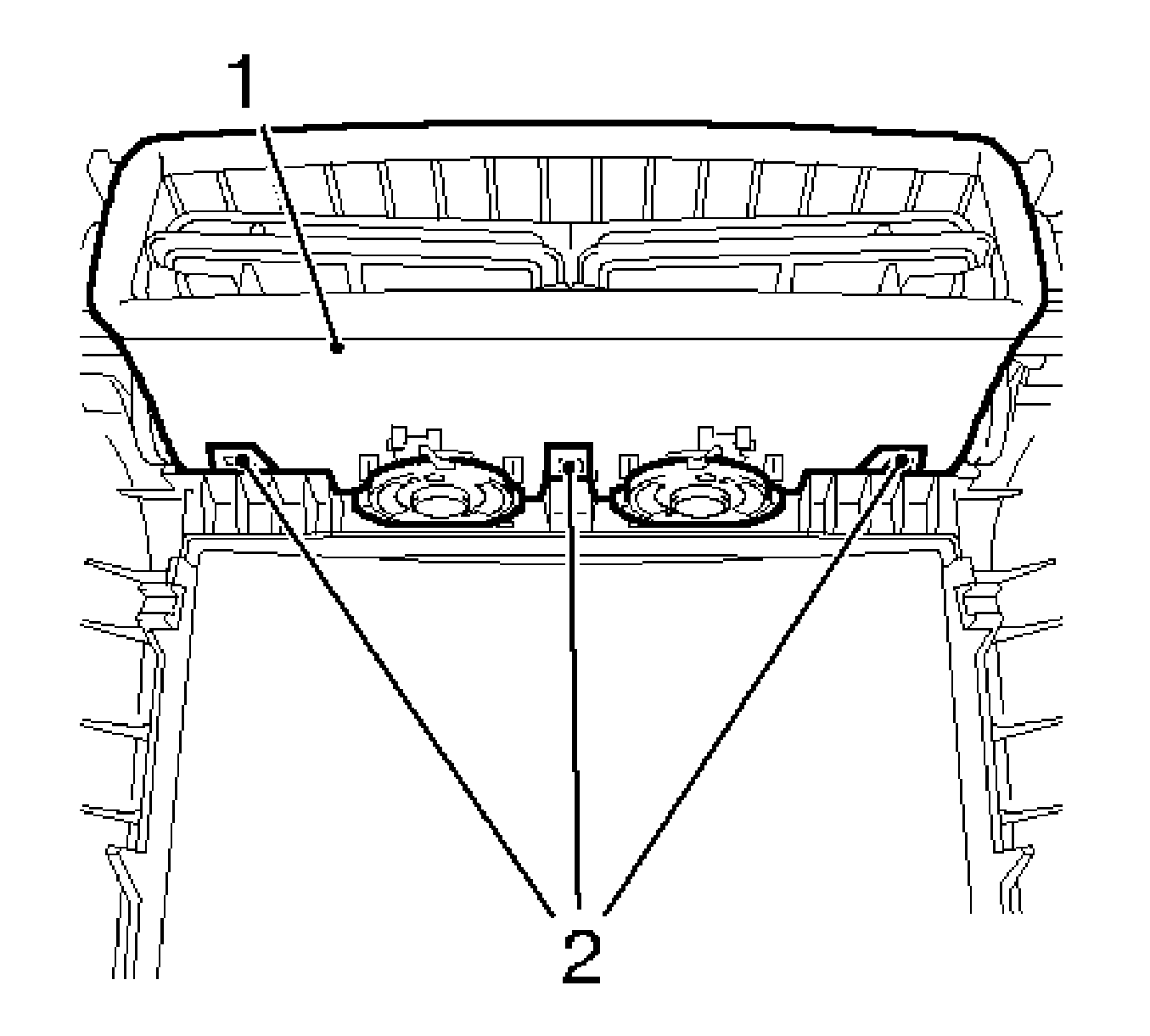 1

2