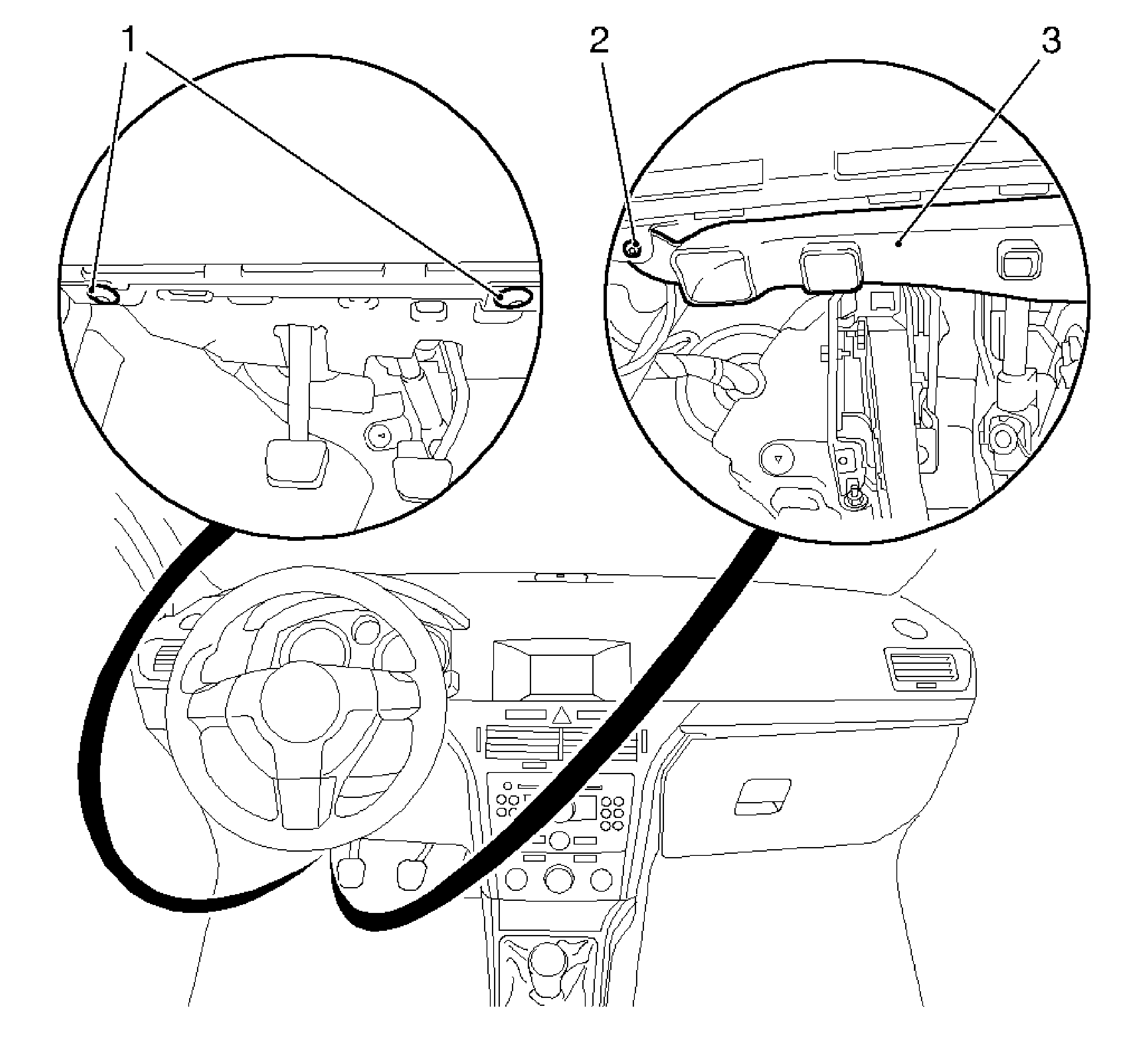 1
2
3