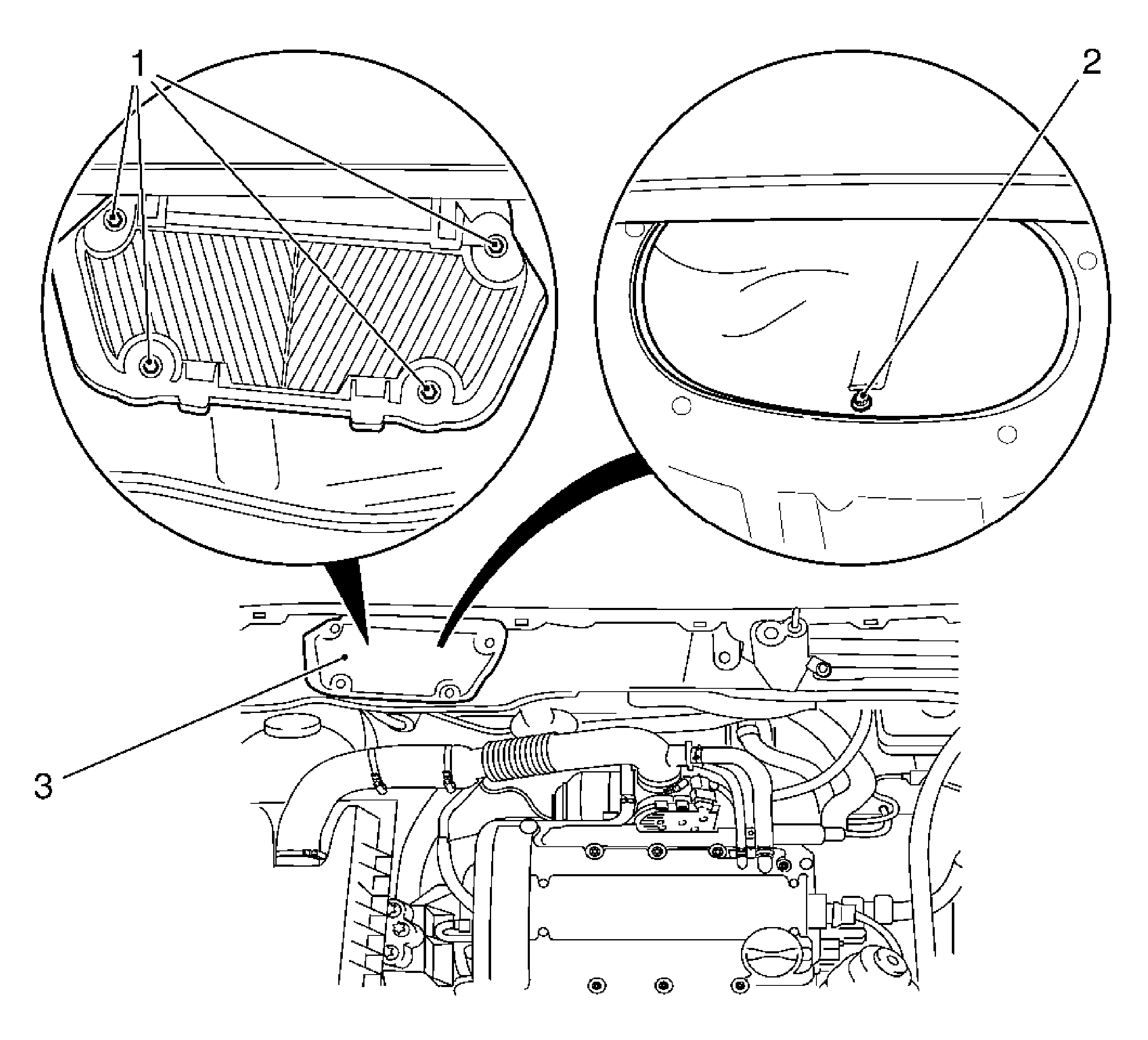 1
2
3