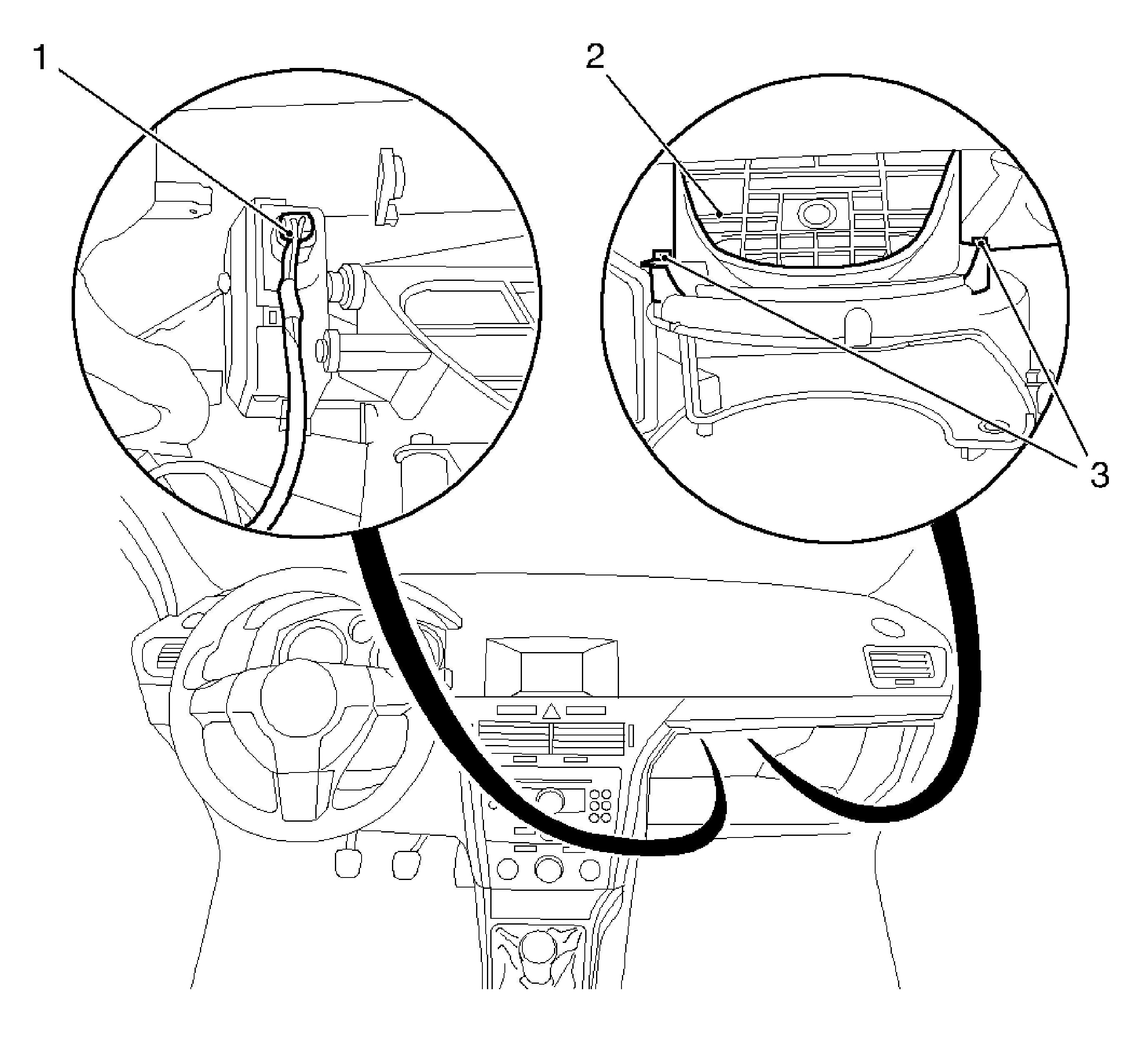 1

2

3