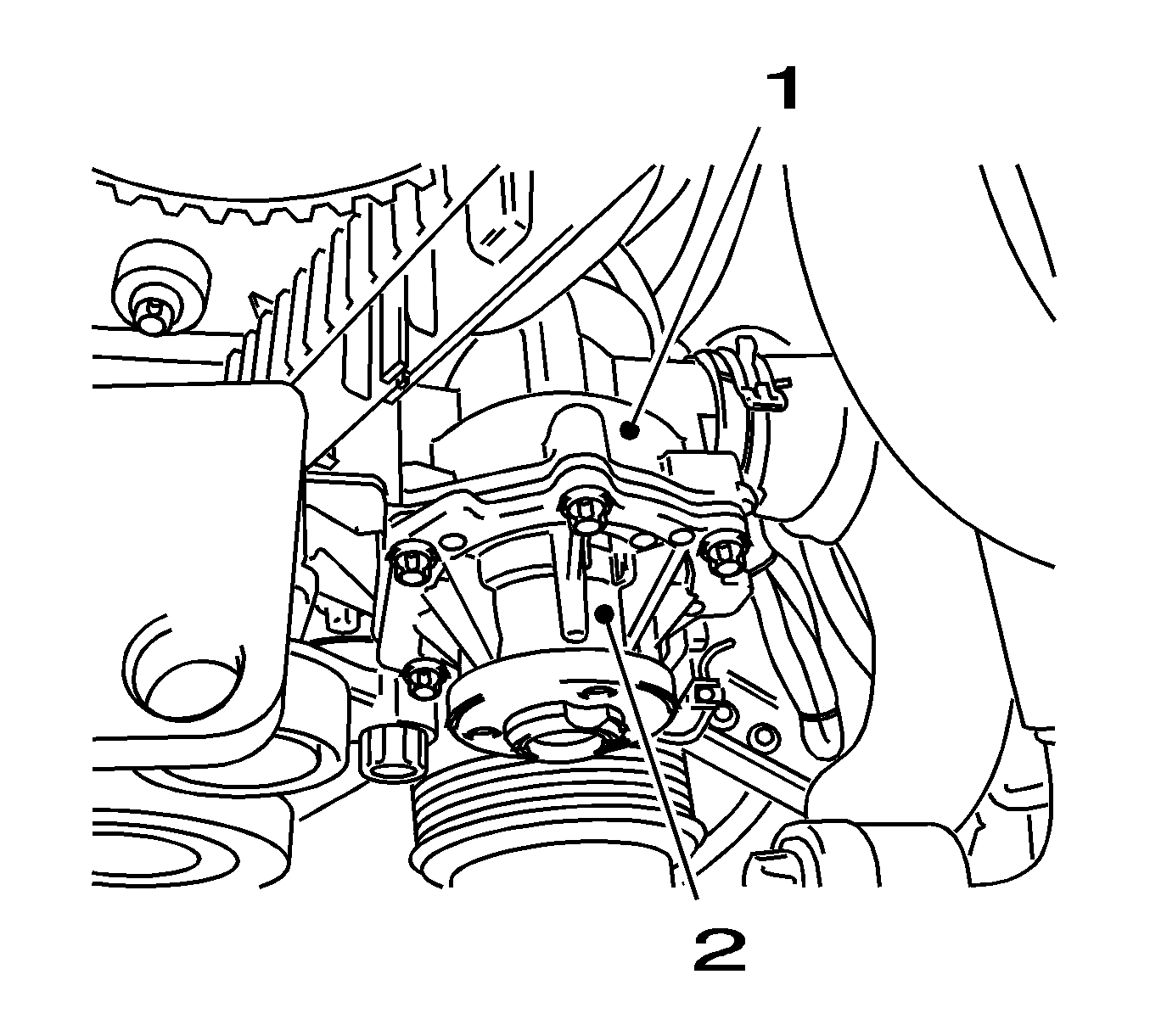 1

2