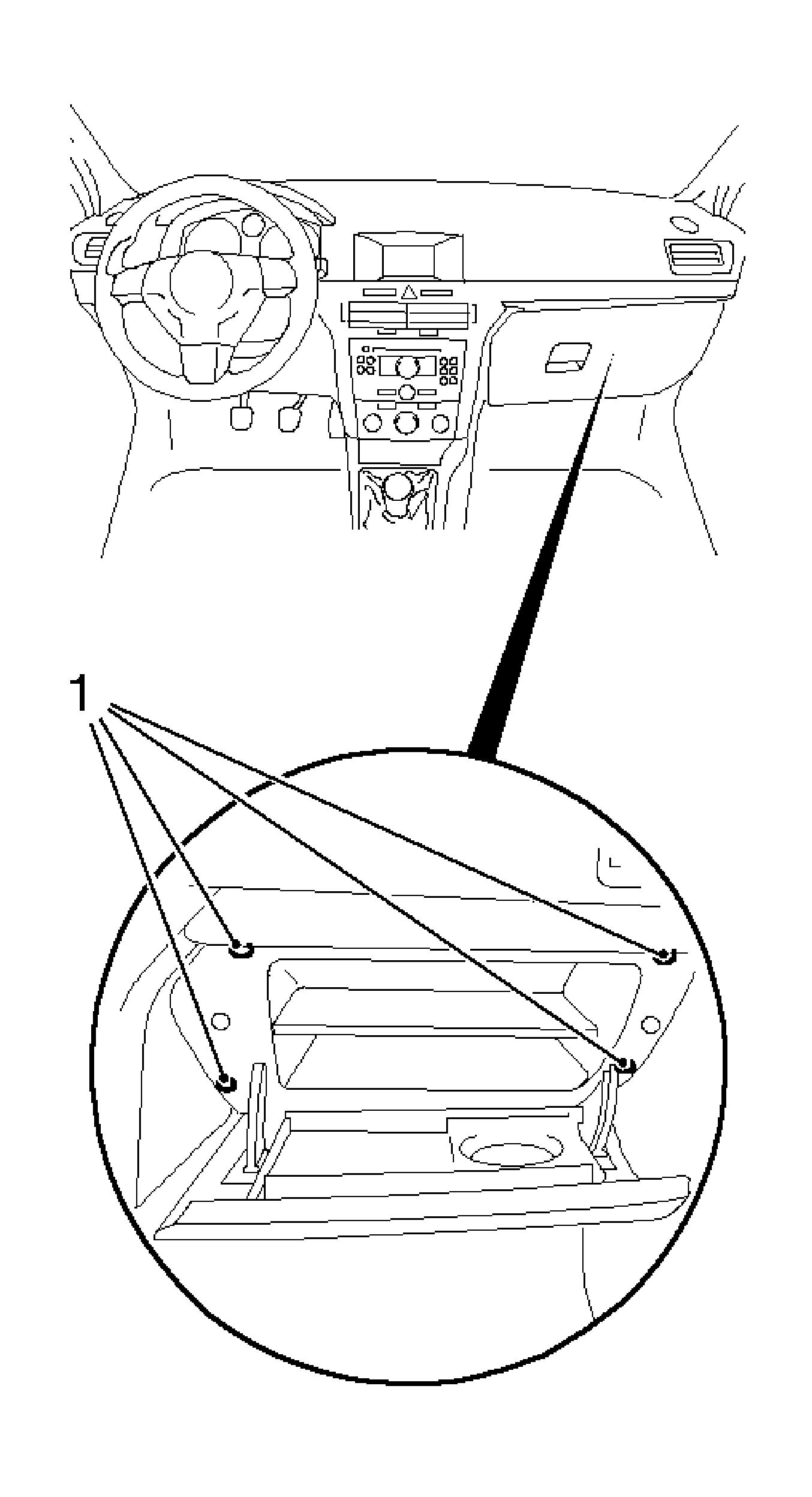 1