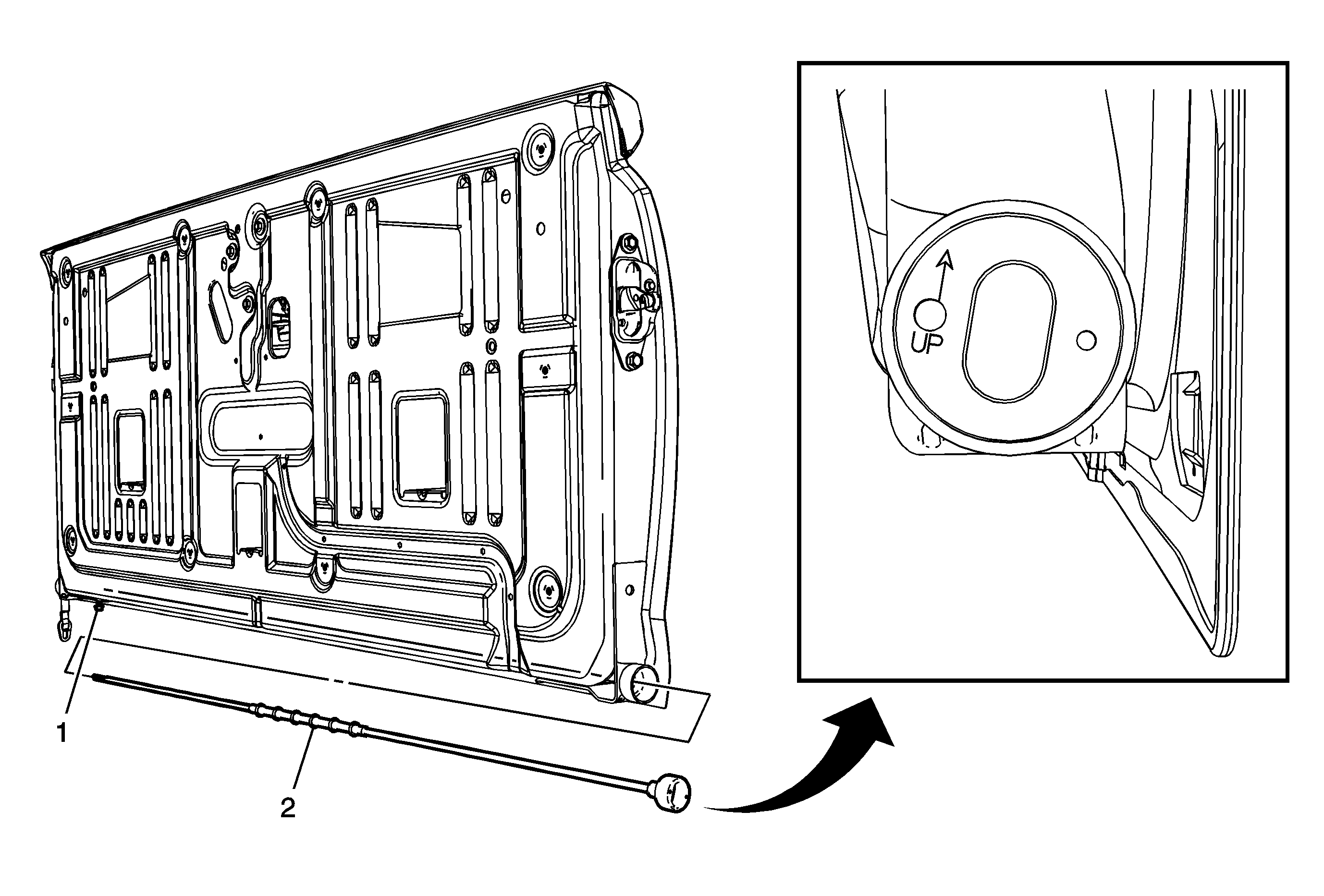 UP

1

2