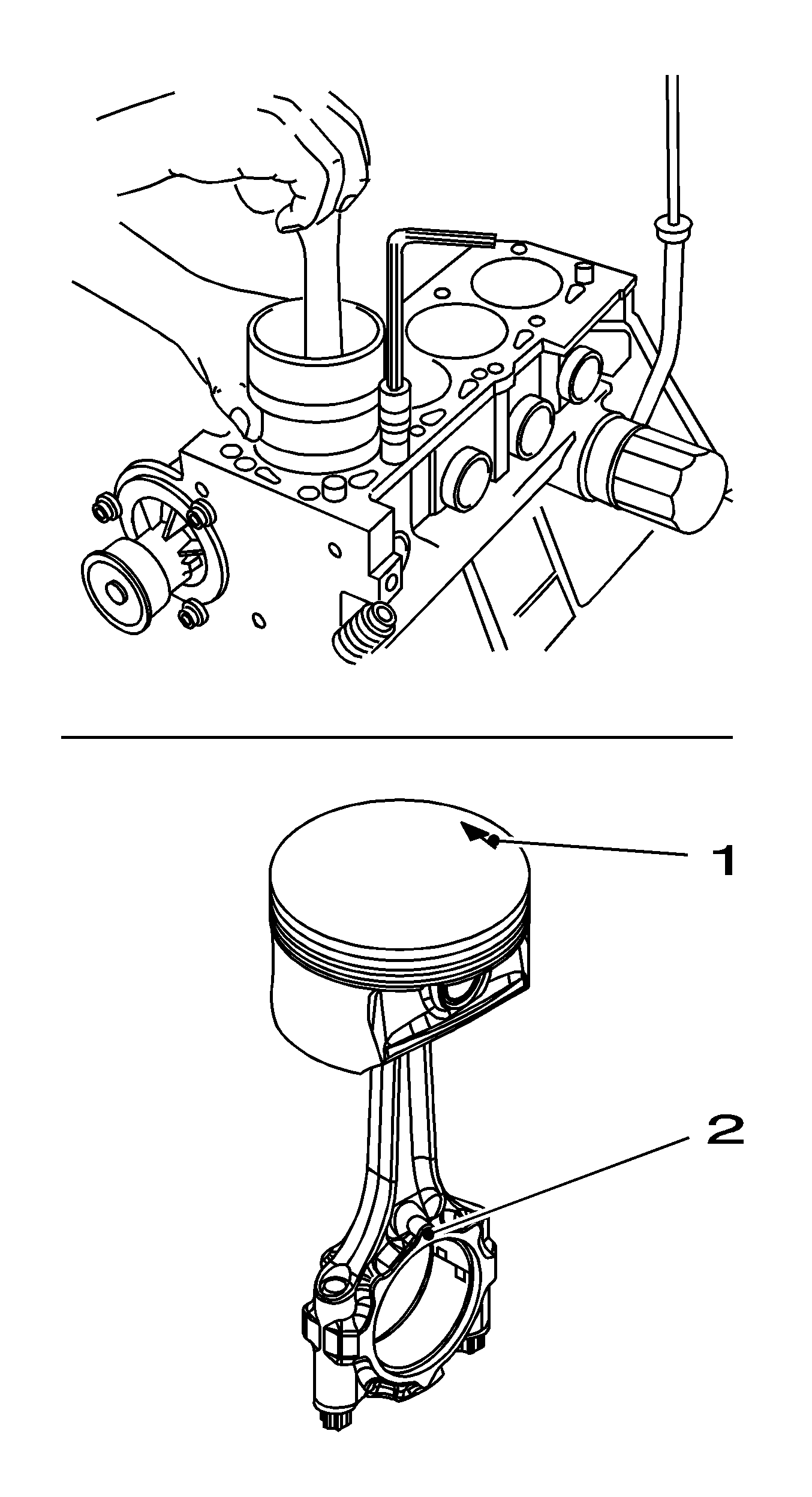 1

2